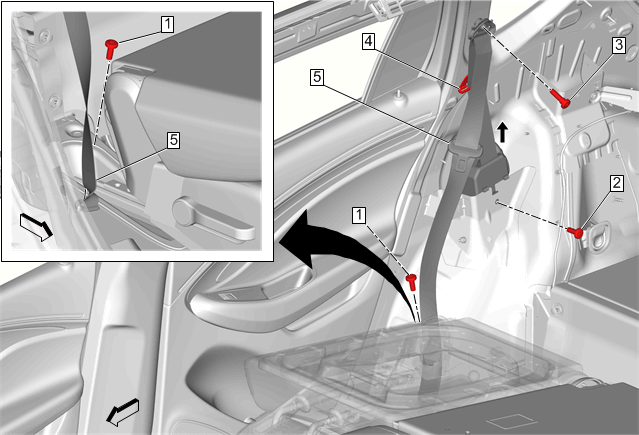 1
5
4
5
3
2
1