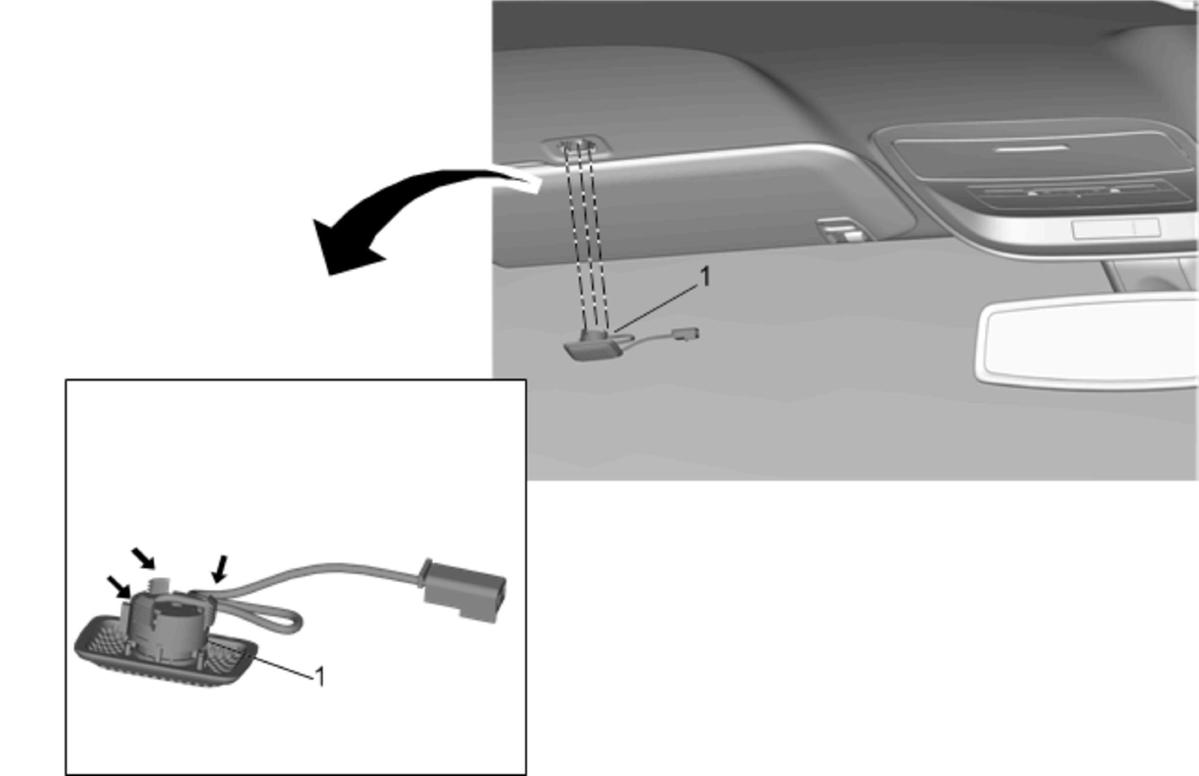 1

1