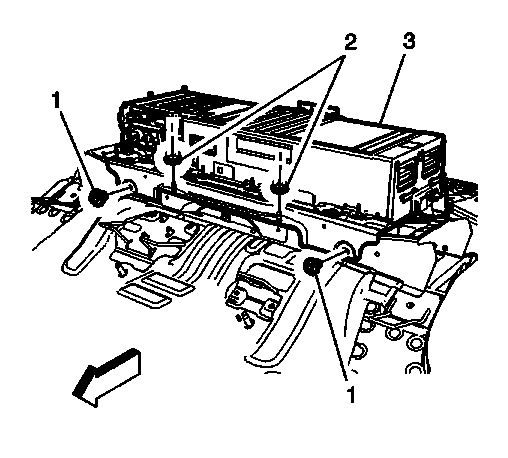 2
3
1
1