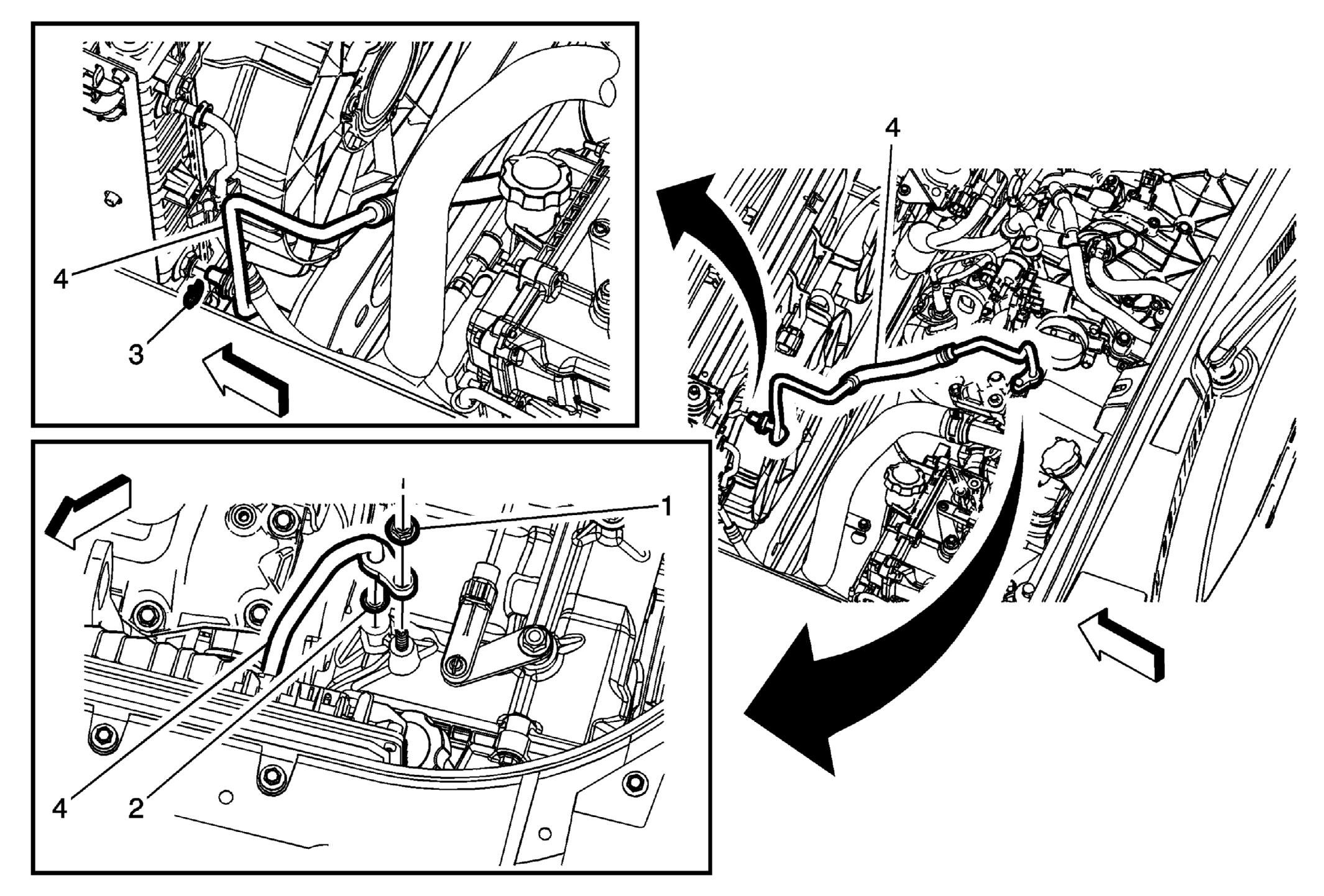 4
3
4
1
4
2