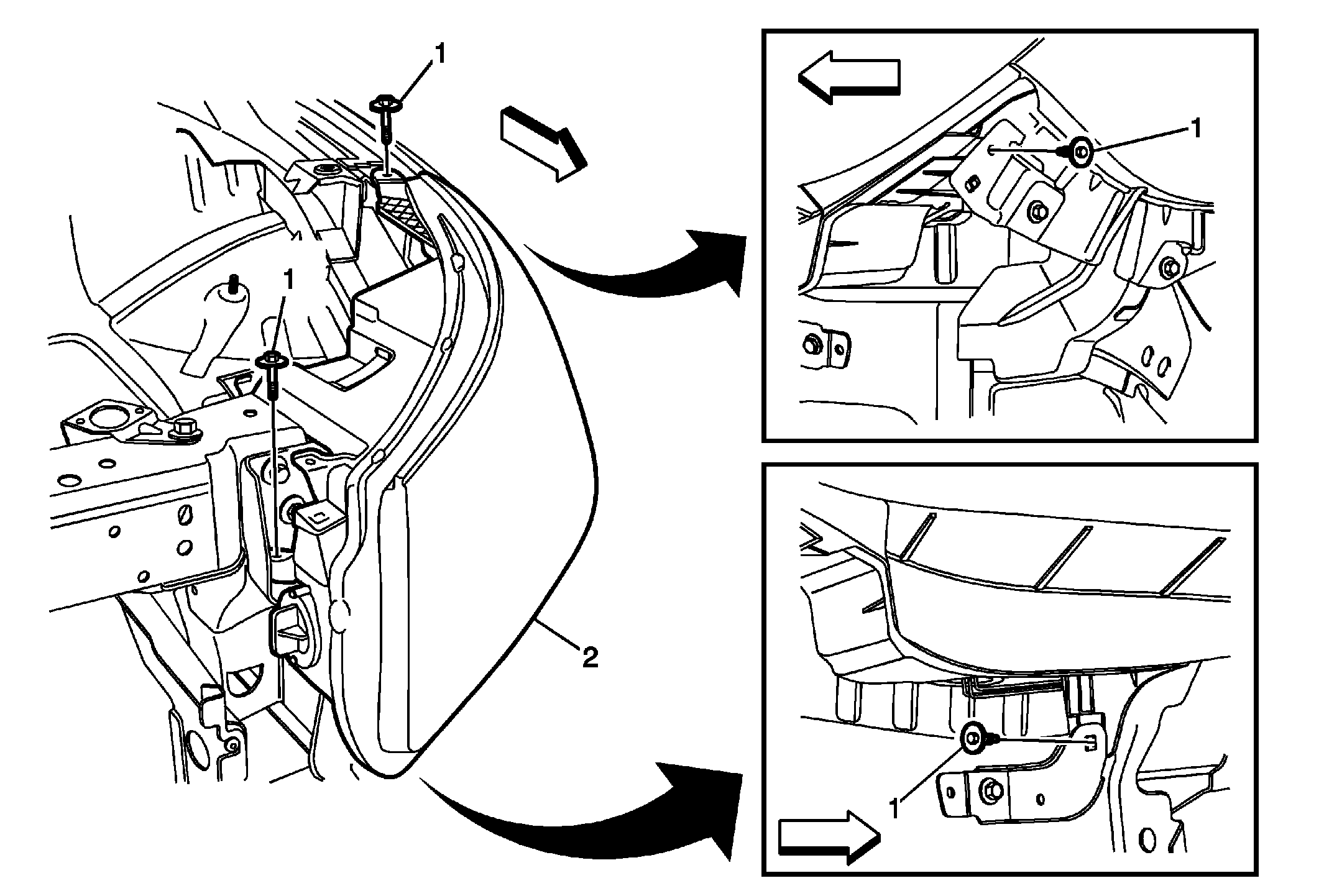 1
1
2
1
1