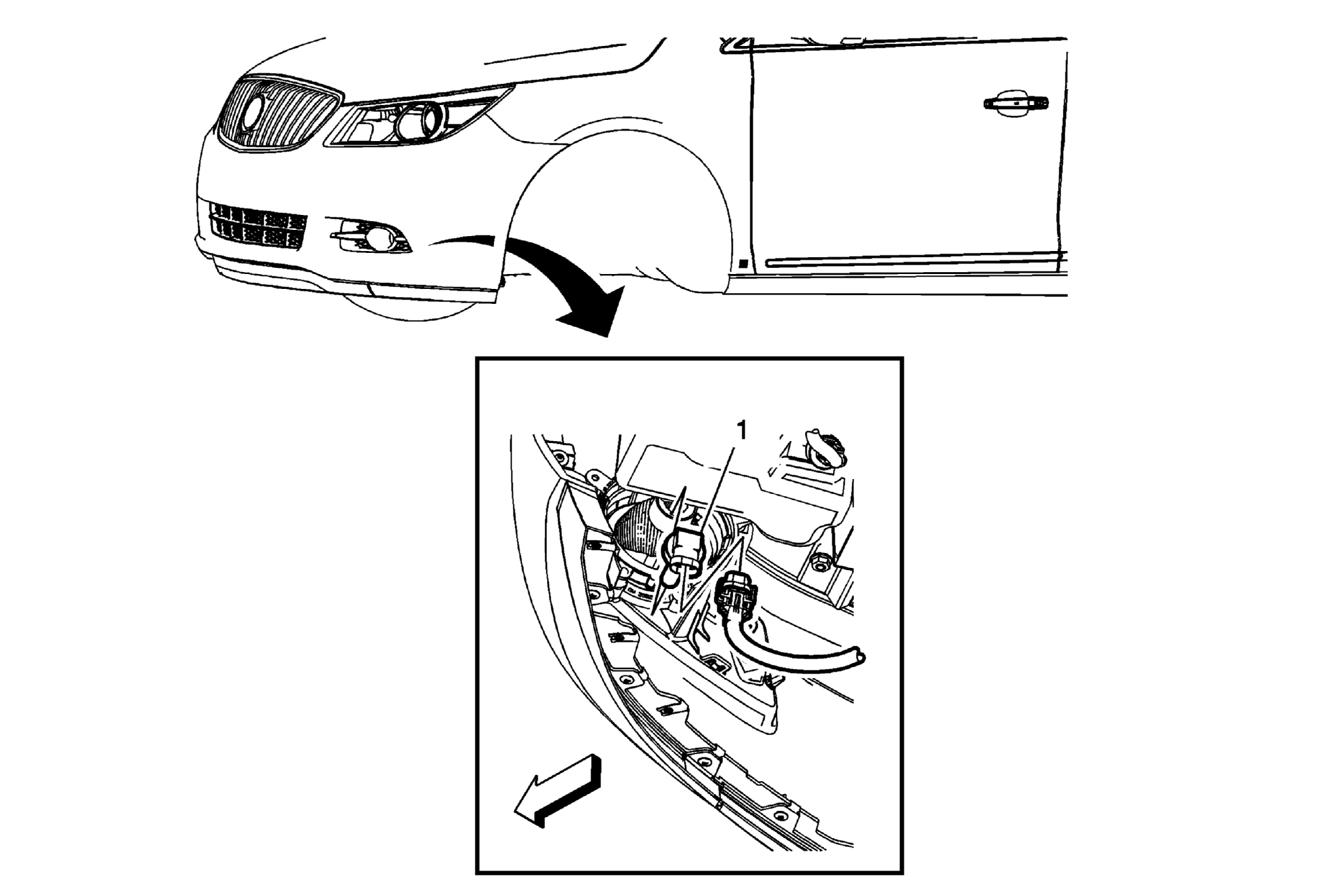 1