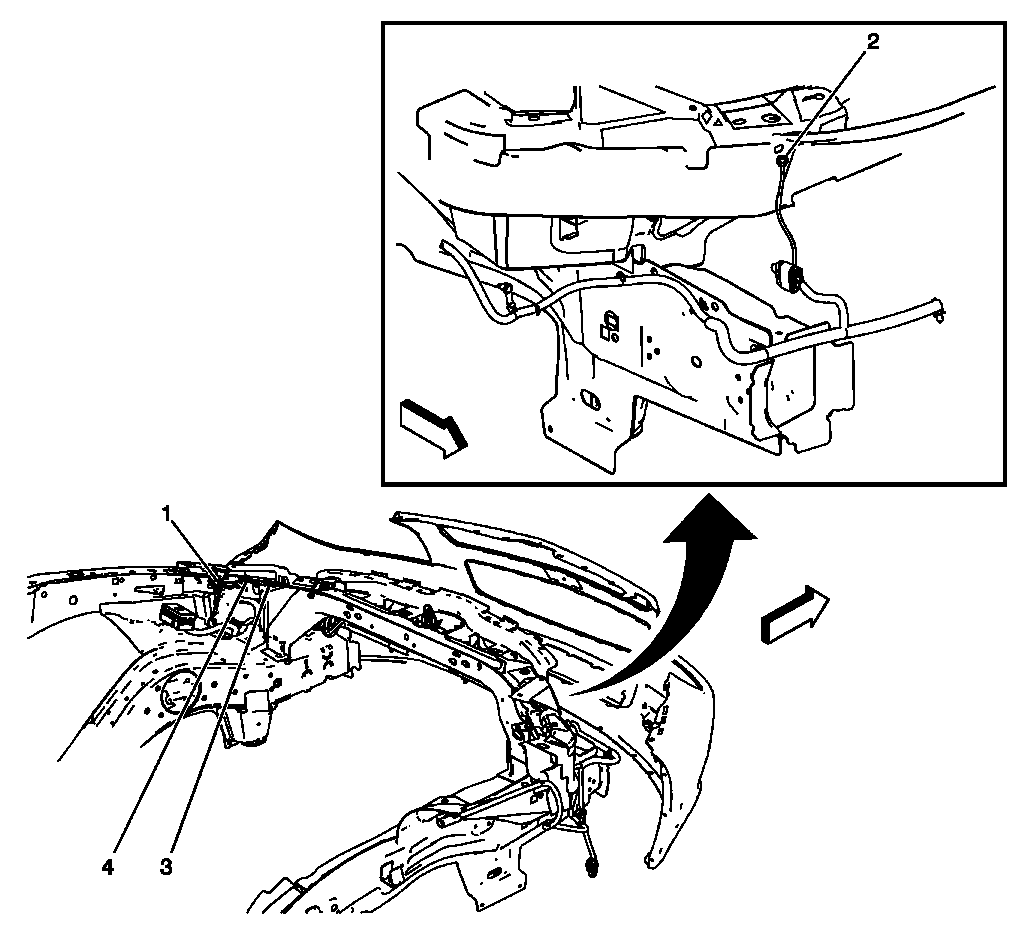 2
1
4
3