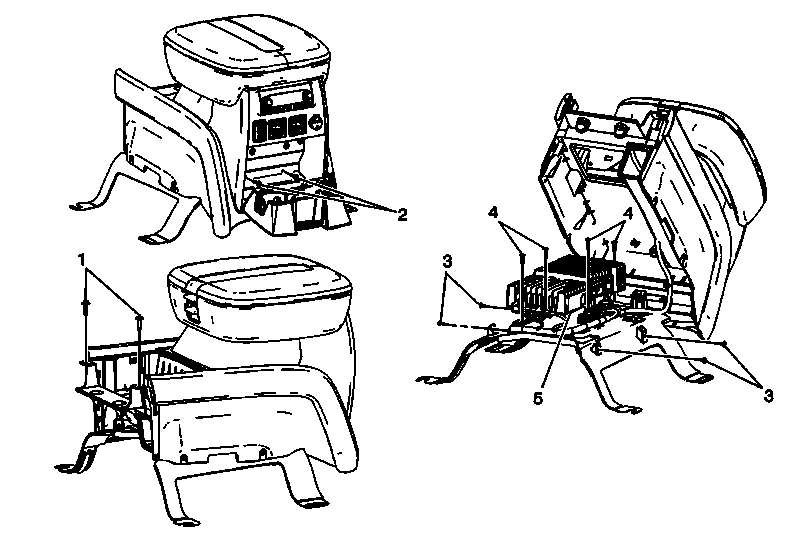 2
1
4
4
3
5
3