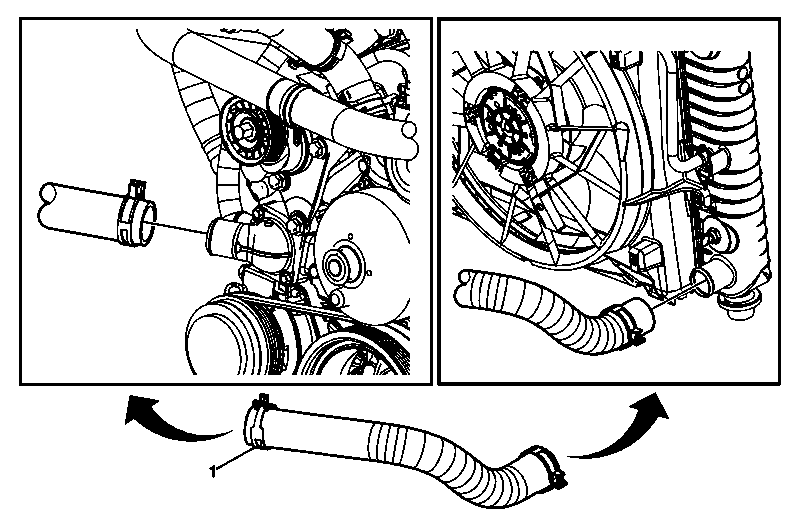 1