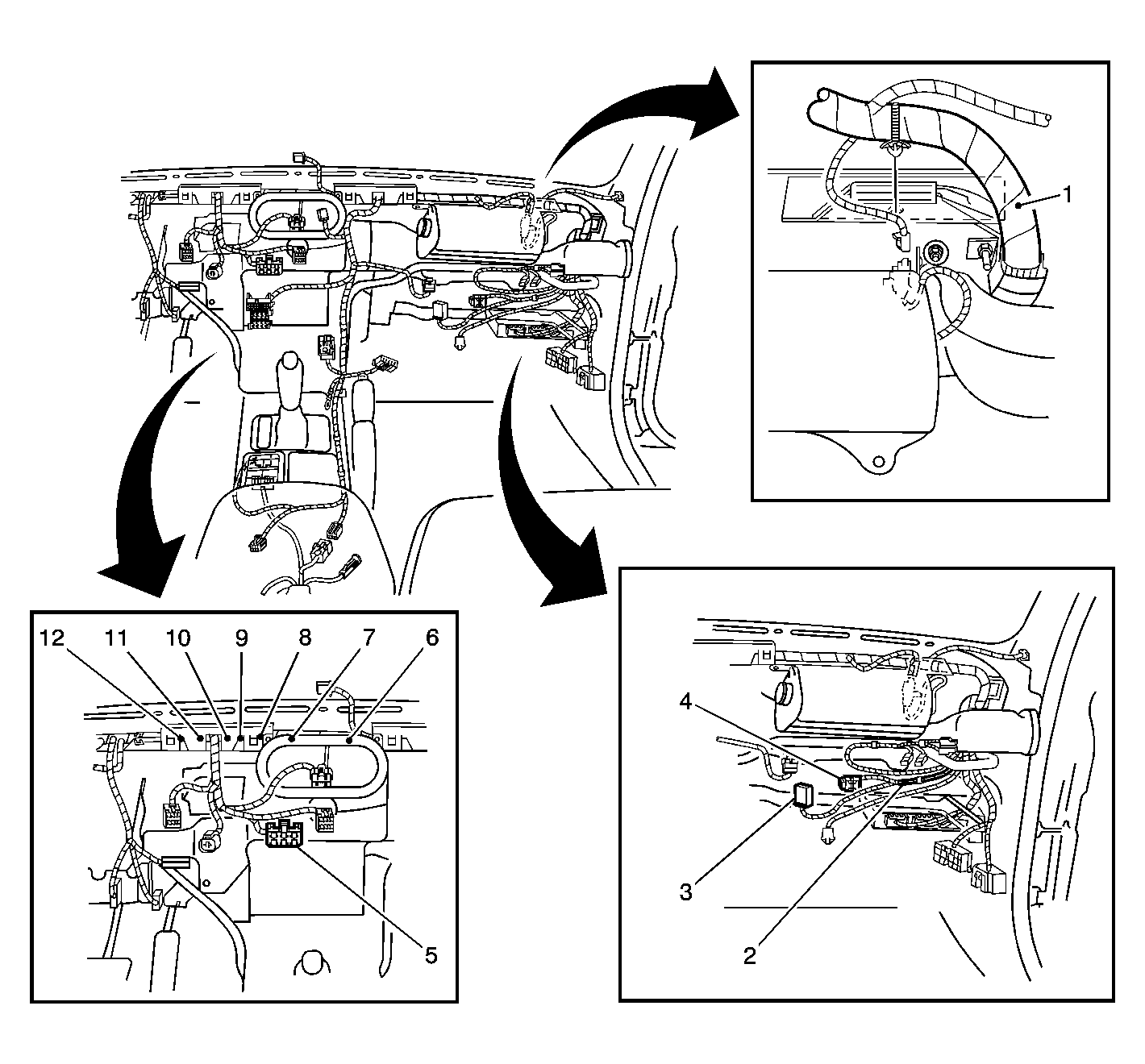 1

12 11 10 9 8 7 6

5

4

3

2