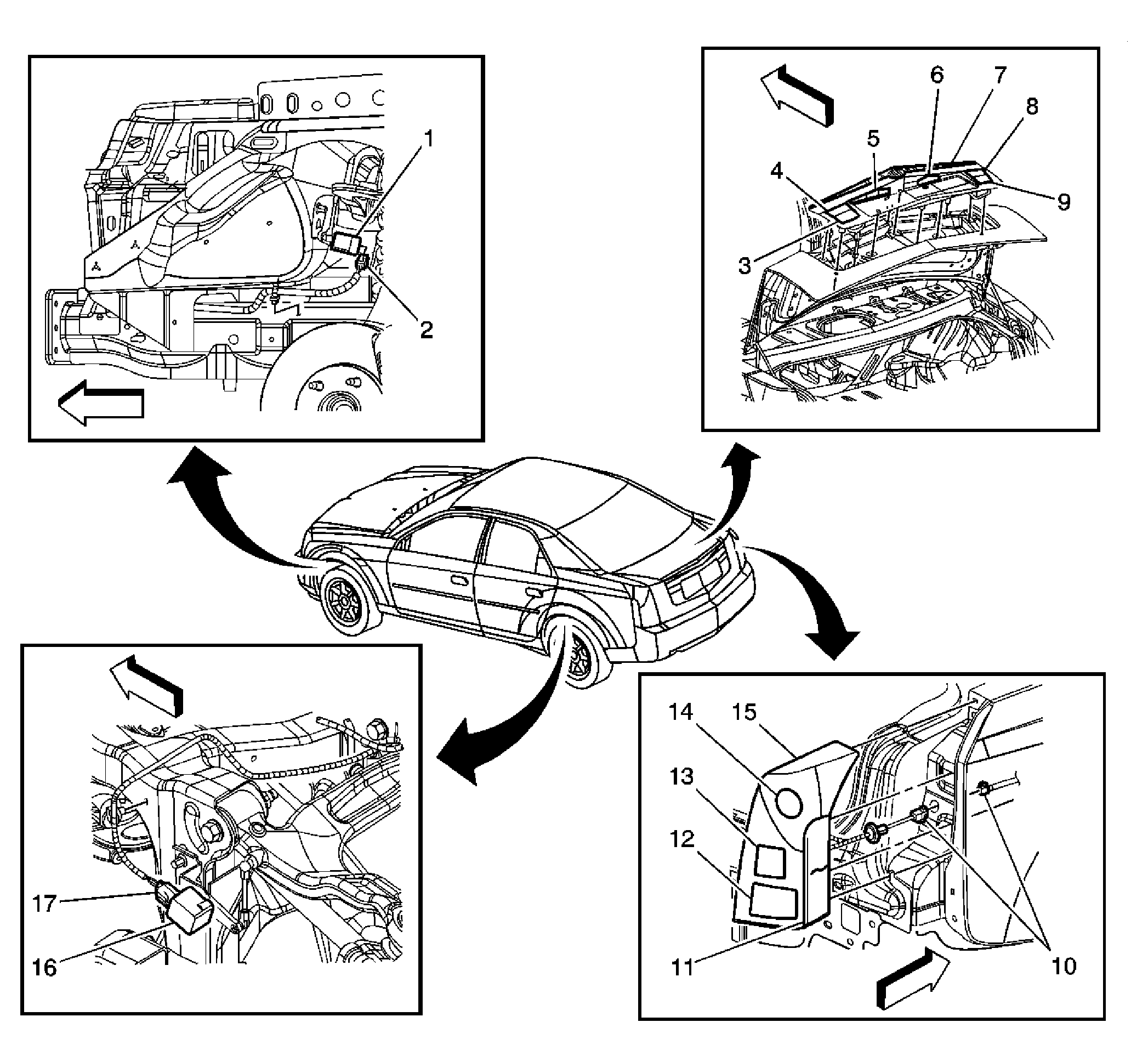 1
2
6
7
8
5
4
9
3
14
15
13
12
11
10
17
16