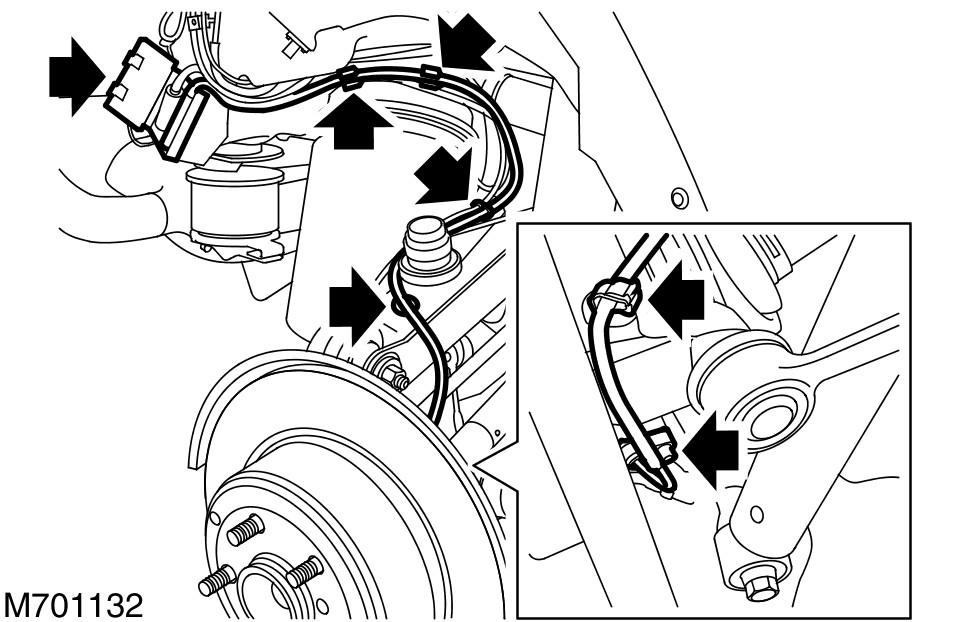 M701132