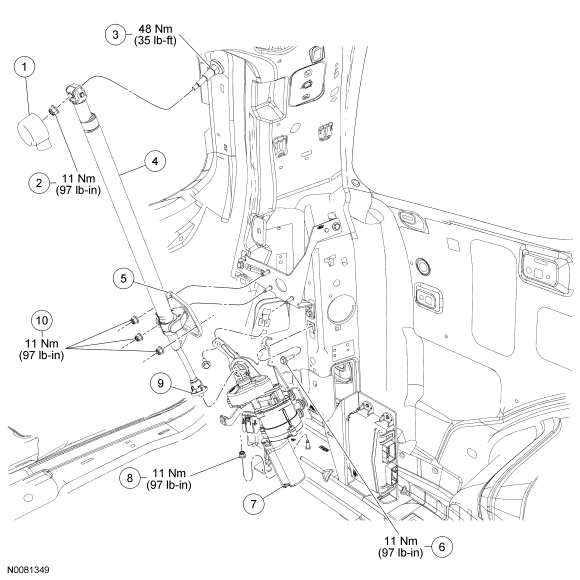 3 48 Nm (35 lb-ft)

1

2 11 Nm (97 lb-in)

4

5

10 11 Nm (97 lb-in)

9

8 11 Nm (97 lb-in)

7

11 Nm (97 lb-in) 6

N0081349