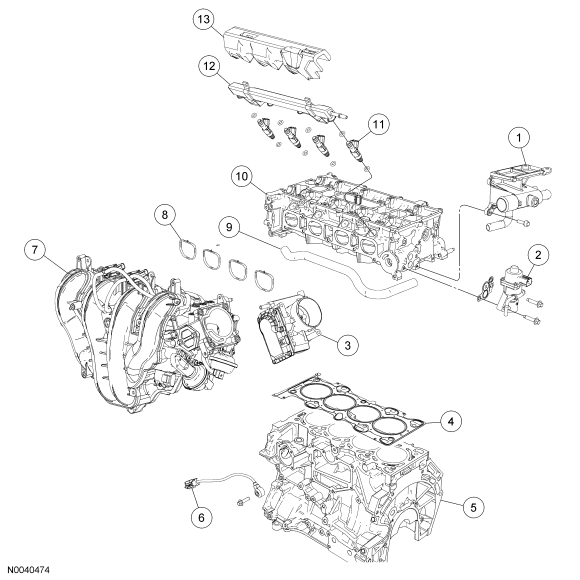 13
12
11
1
10
8
9
7
2
3
4
6
5
N0040474