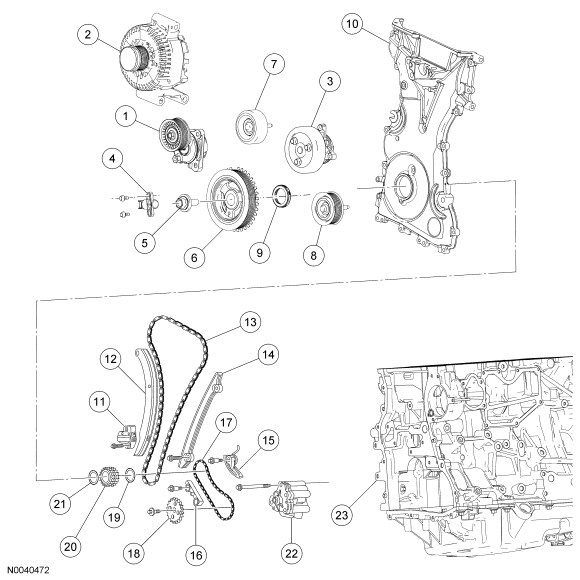 2
10
7
3
1
4
5
6
9
8
13
14
12
11
17
15
21
20
19
18
16
22
23
N0040472