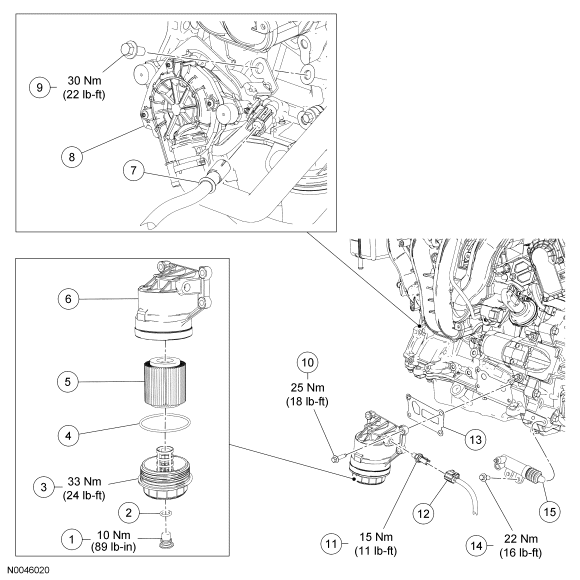 9
30 Nm
(22 lb-ft)

8

7

6

5

4

3
33 Nm
(24 lb-ft)

2

1
10 Nm
(89 lb-in)

10
25 Nm
(18 lb-ft)

13

12

15

11
15 Nm
(11 lb-ft)

14
22 Nm
(16 lb-ft)

N0046020