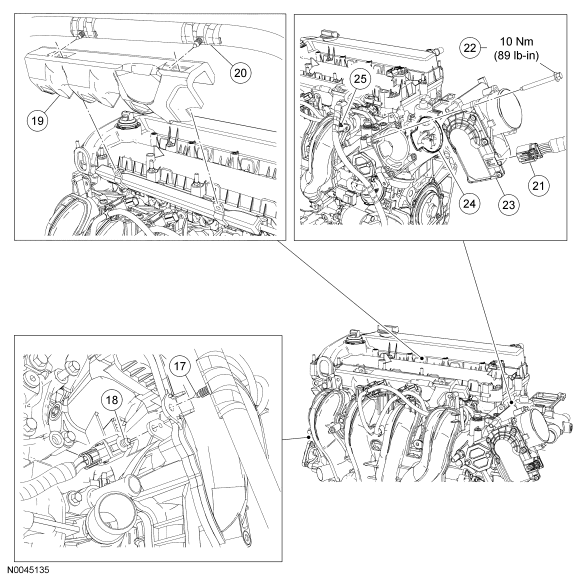 20

19

22 10 Nm (89 lb-in)

25

21

24

23

17

18

N0045135