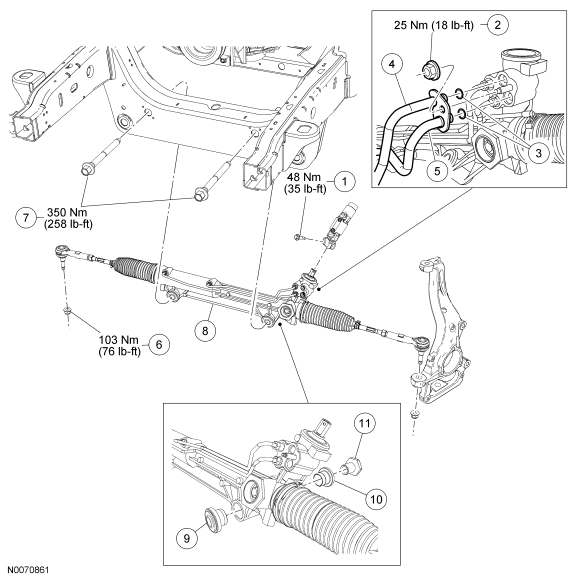 25 Nm (18 lb-ft)
2
4
3
5
48 Nm (35 lb-ft)
1
7
350 Nm (258 lb-ft)
103 Nm (76 lb-ft)
6
8
11
10
9
N0070861