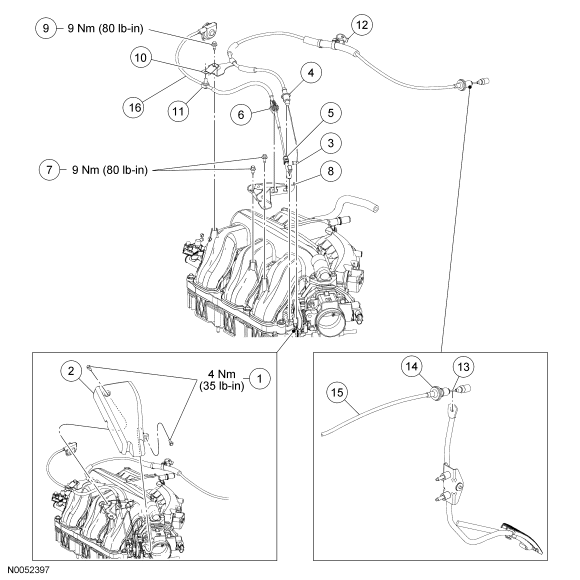 9 9 Nm (80 lb-in)

12

10

4

16

11

6

5

3

7 9 Nm (80 lb-in)

8

2

4 Nm (35 lb-in) 1

14

13

15

N0052397