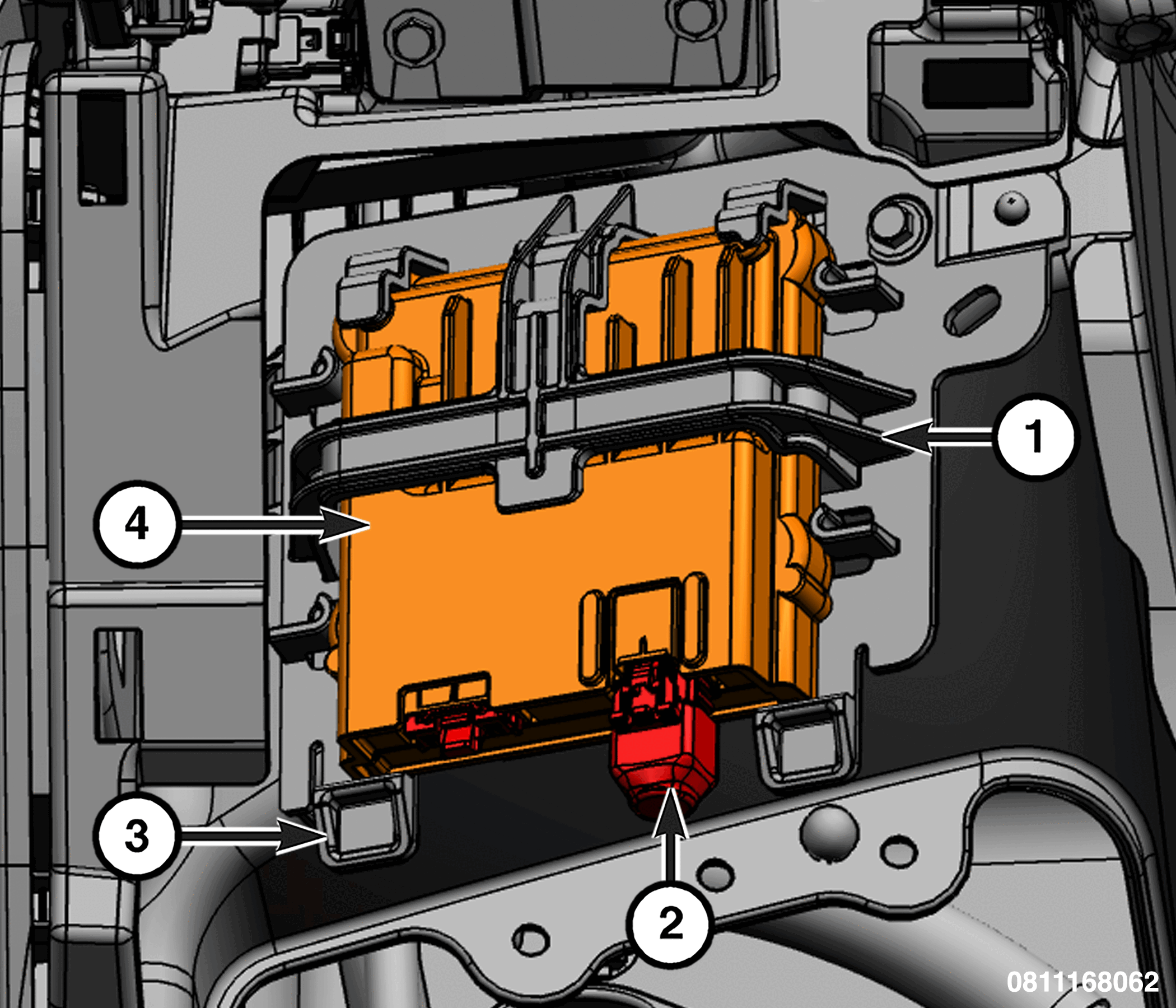 1
4
3
2
0811168062