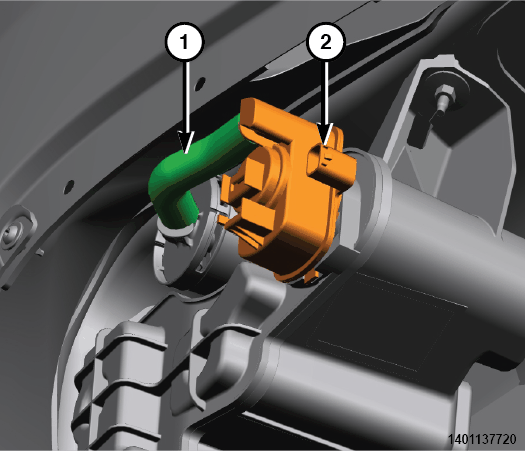 1
2
1401137720