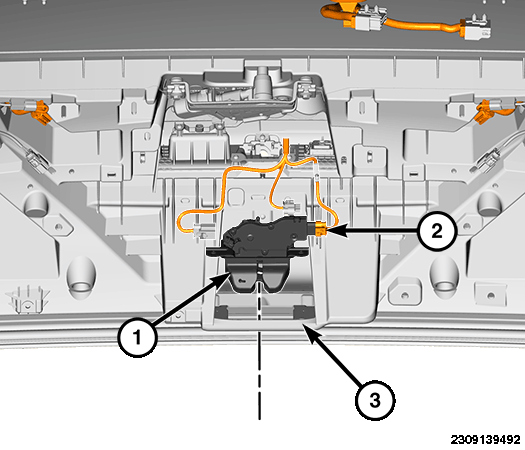 2
1
3
2309139492