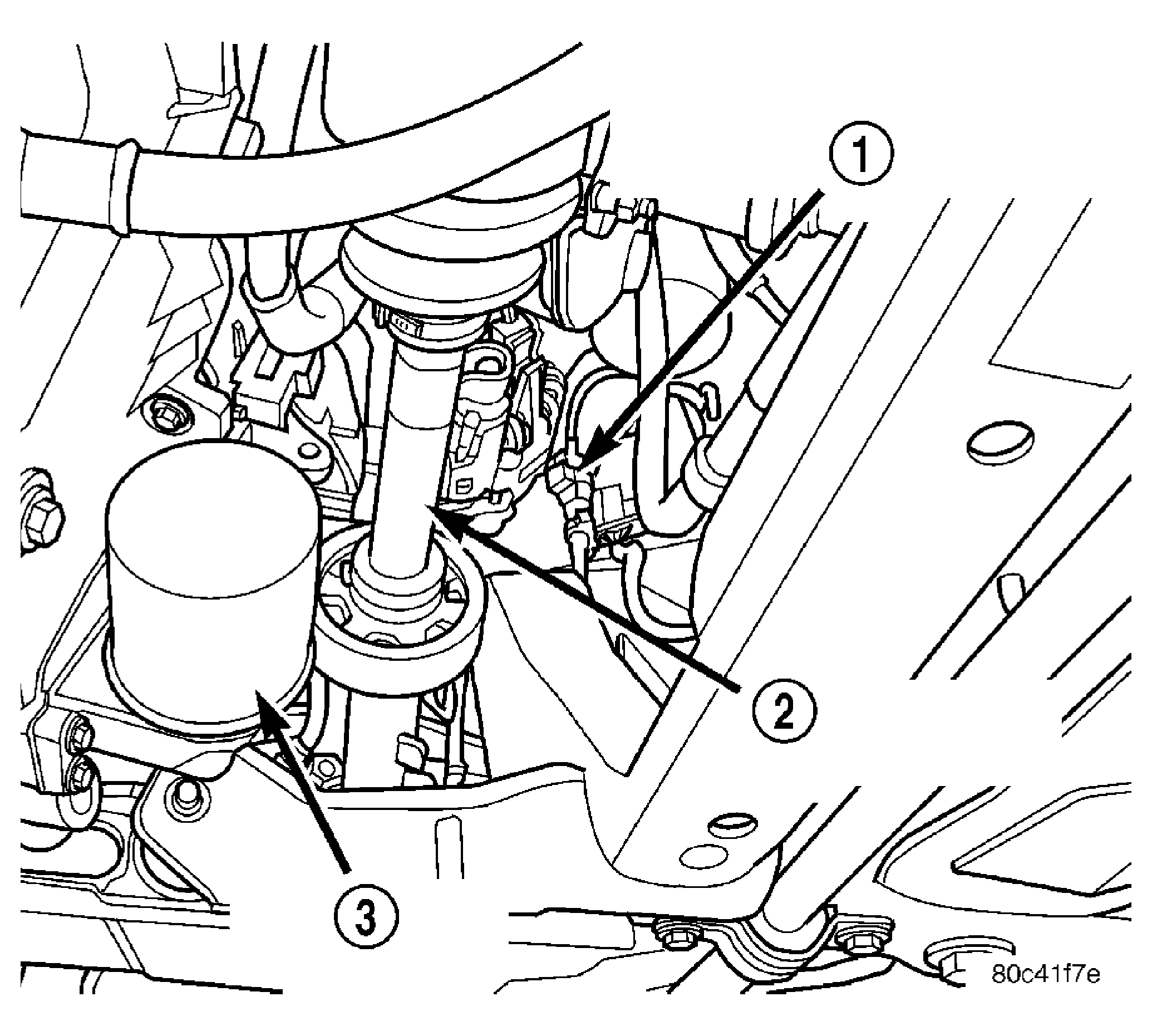 1
2
3
80c41f7e