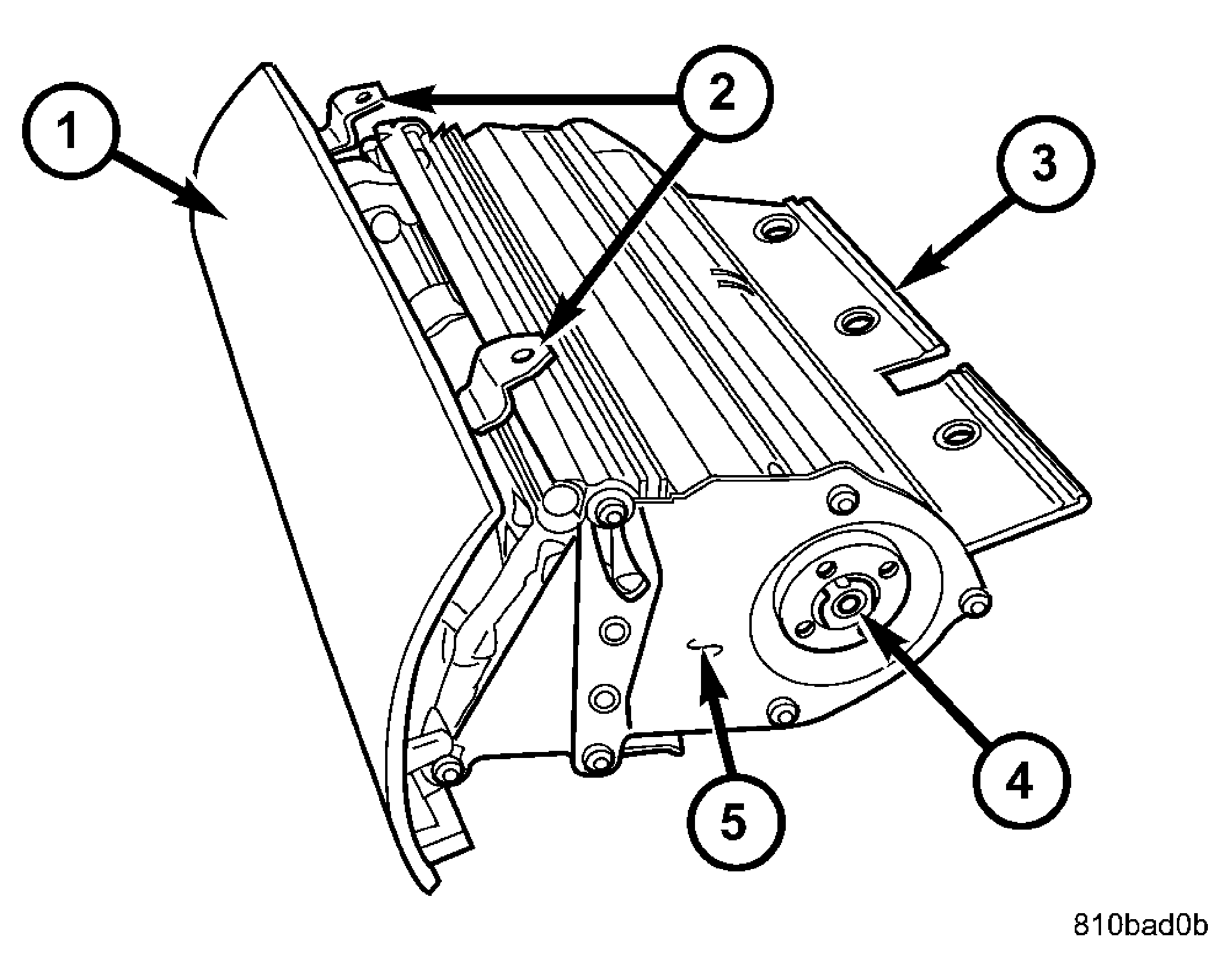 1
2
3
4
5
810bad0b