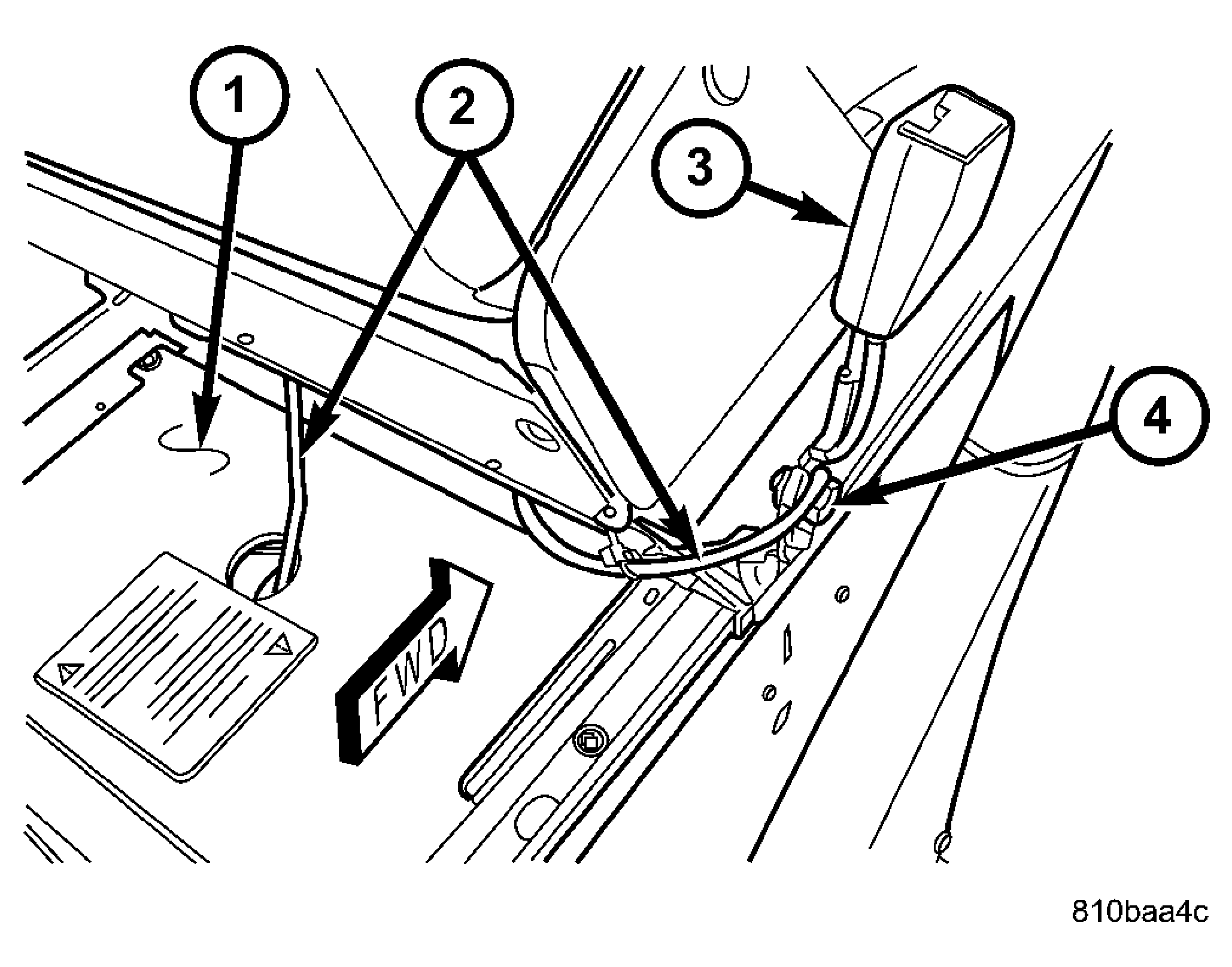 1
2
3
4
FWD
810baa4c