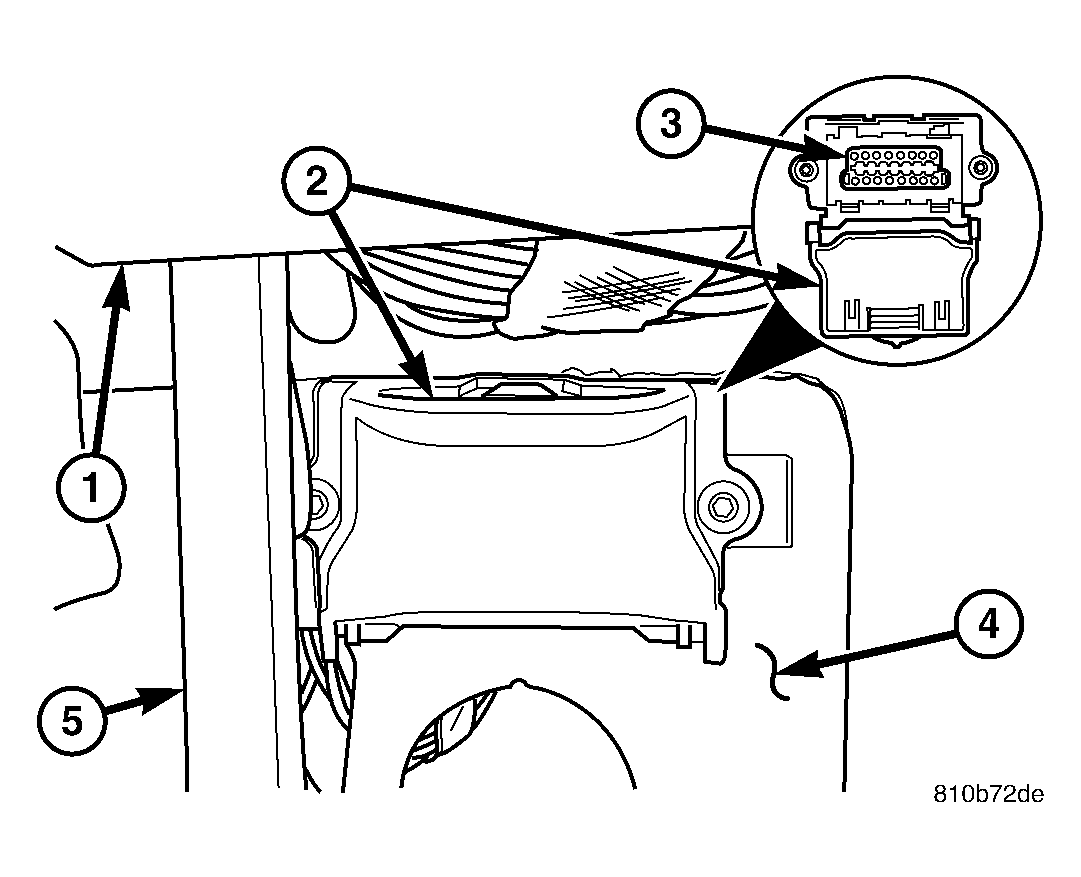 3
2
1
4
5
810b72de