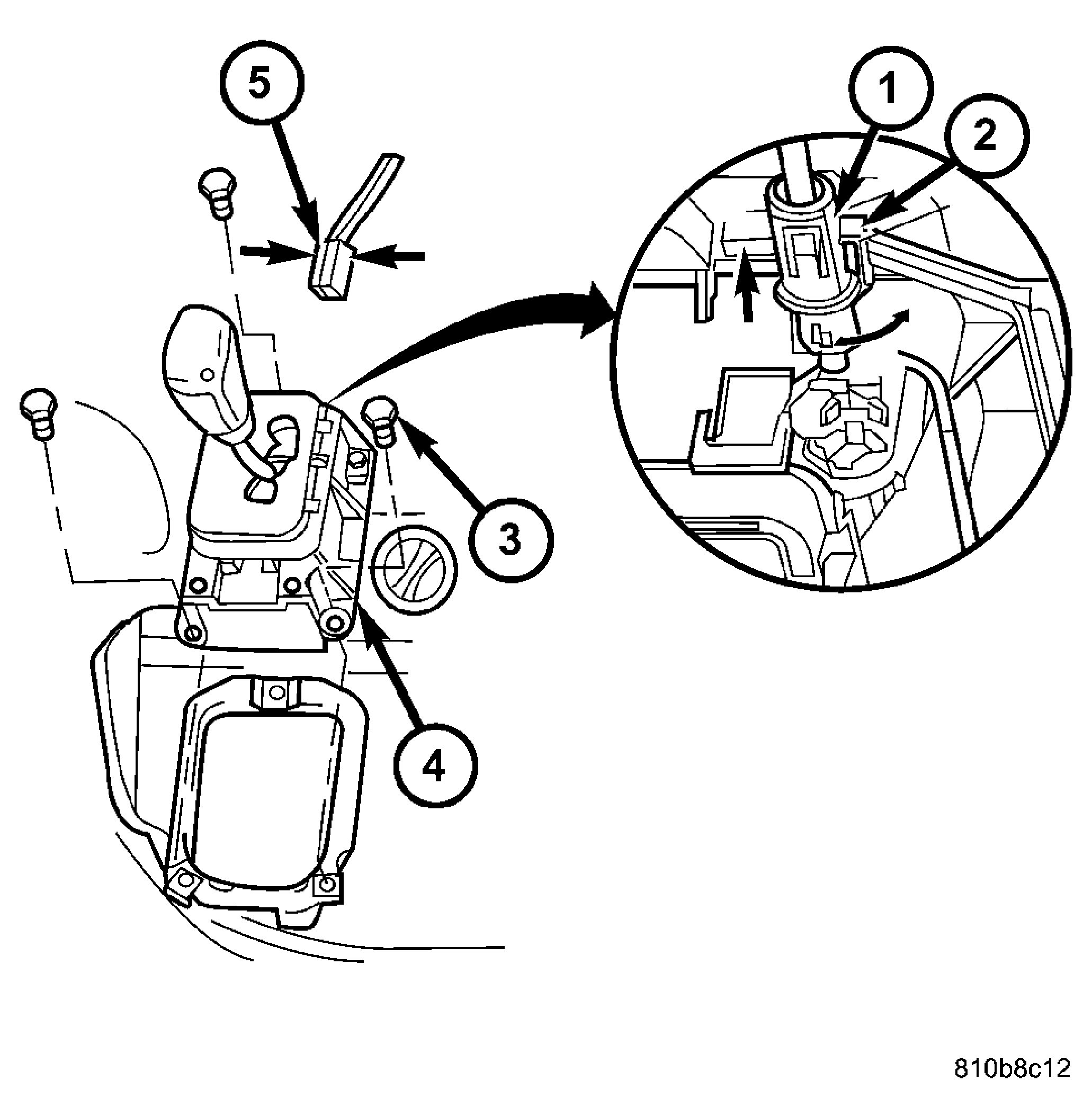 5
1
2
3
4
810b8c12