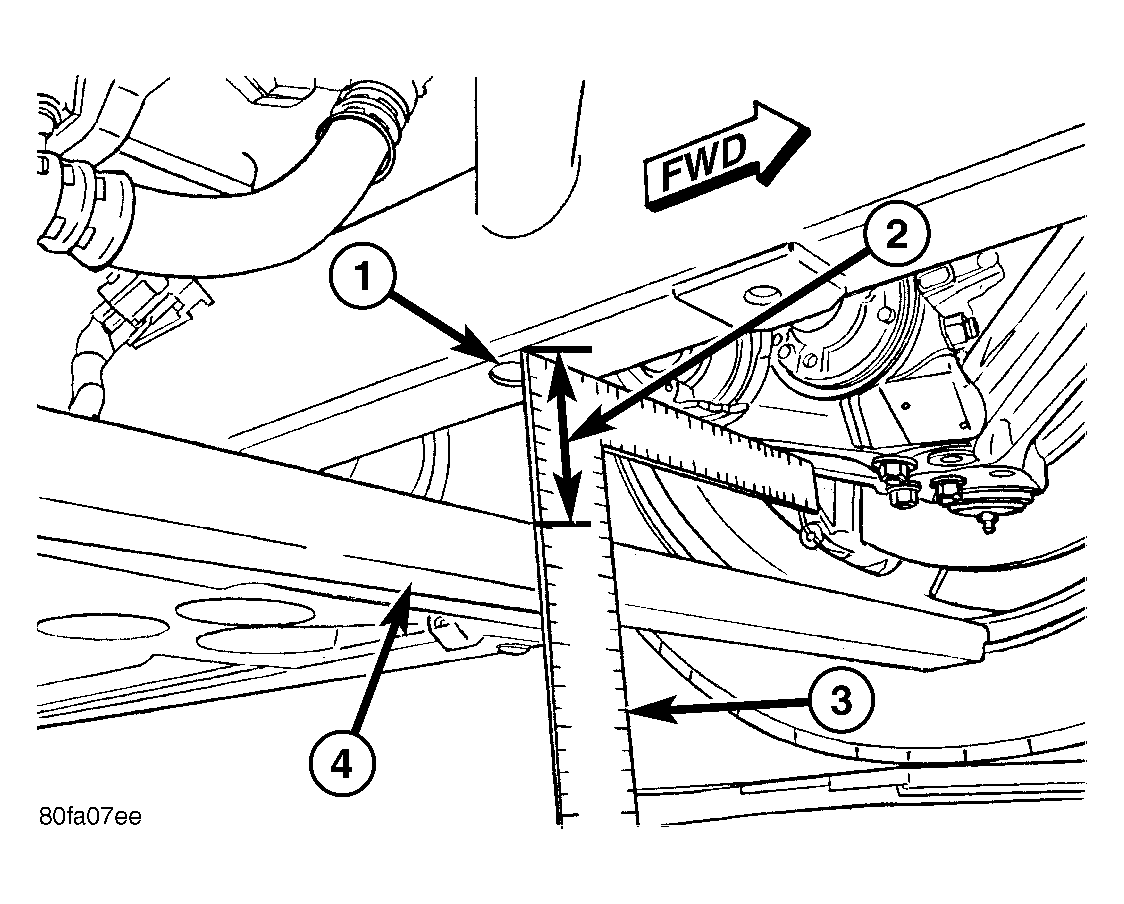 FWD
1
2
3
4
80fa07ee