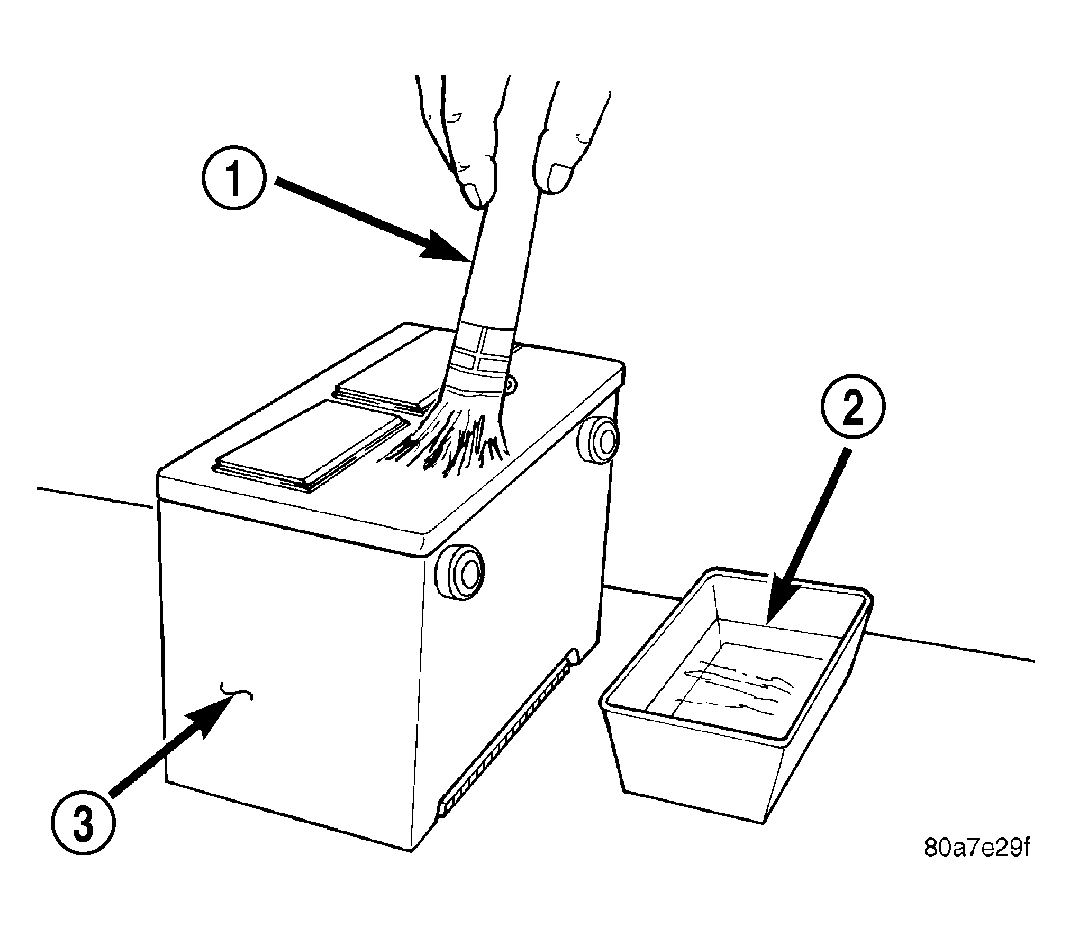 1
2
3
80a7e29f