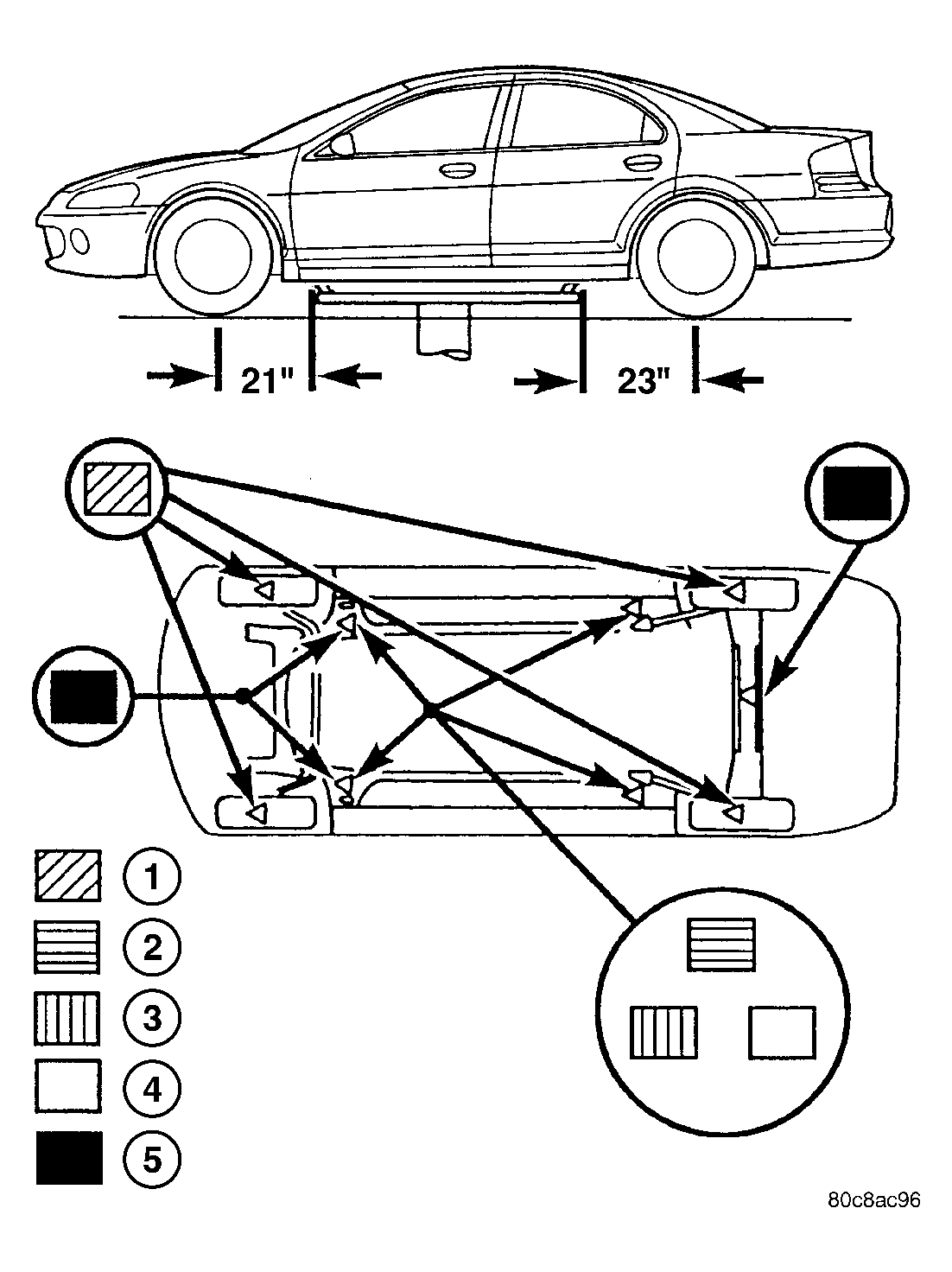 21"

23"

1

2

3

4

5

80c8ac96