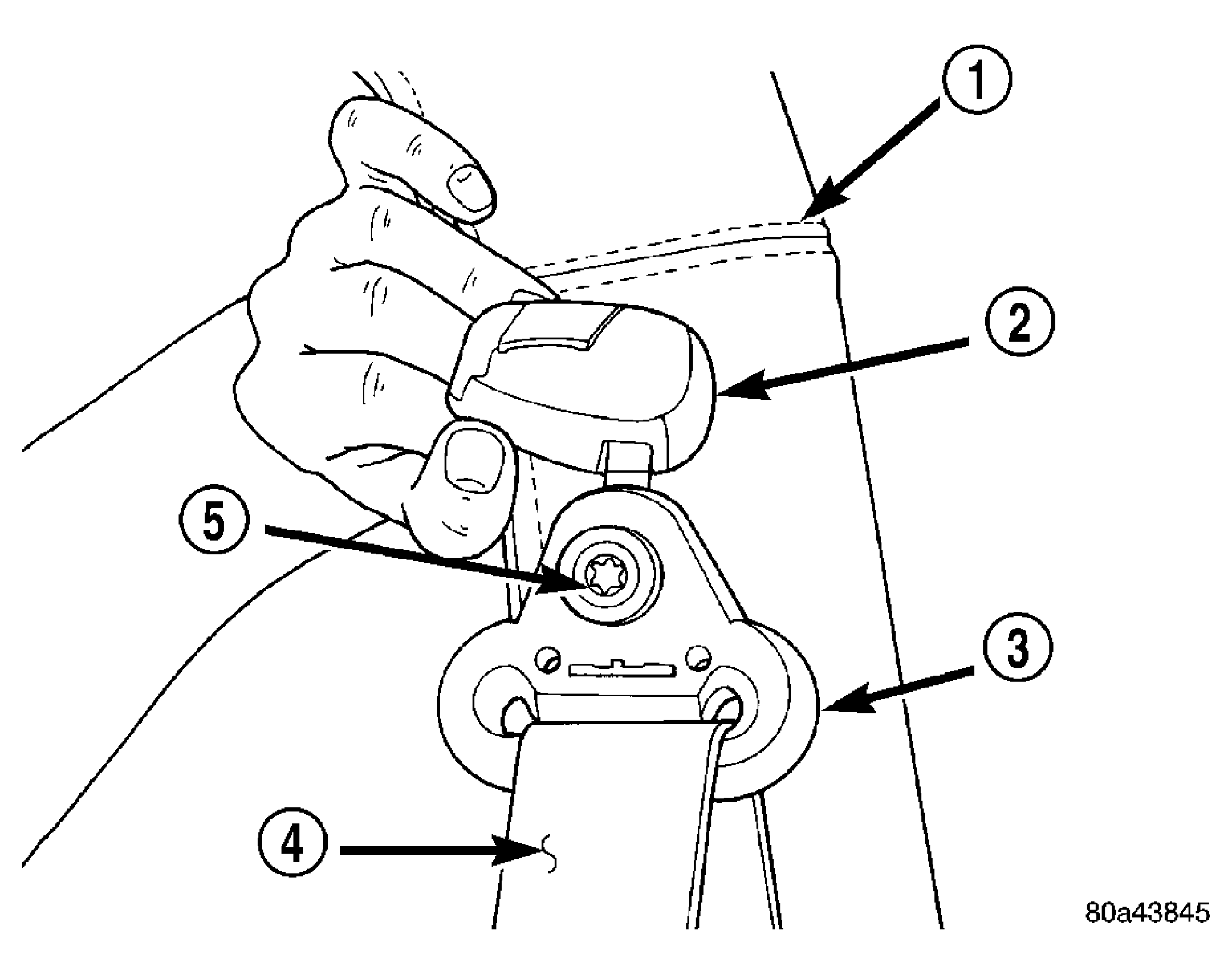 1
2
5
3
4
80a43845