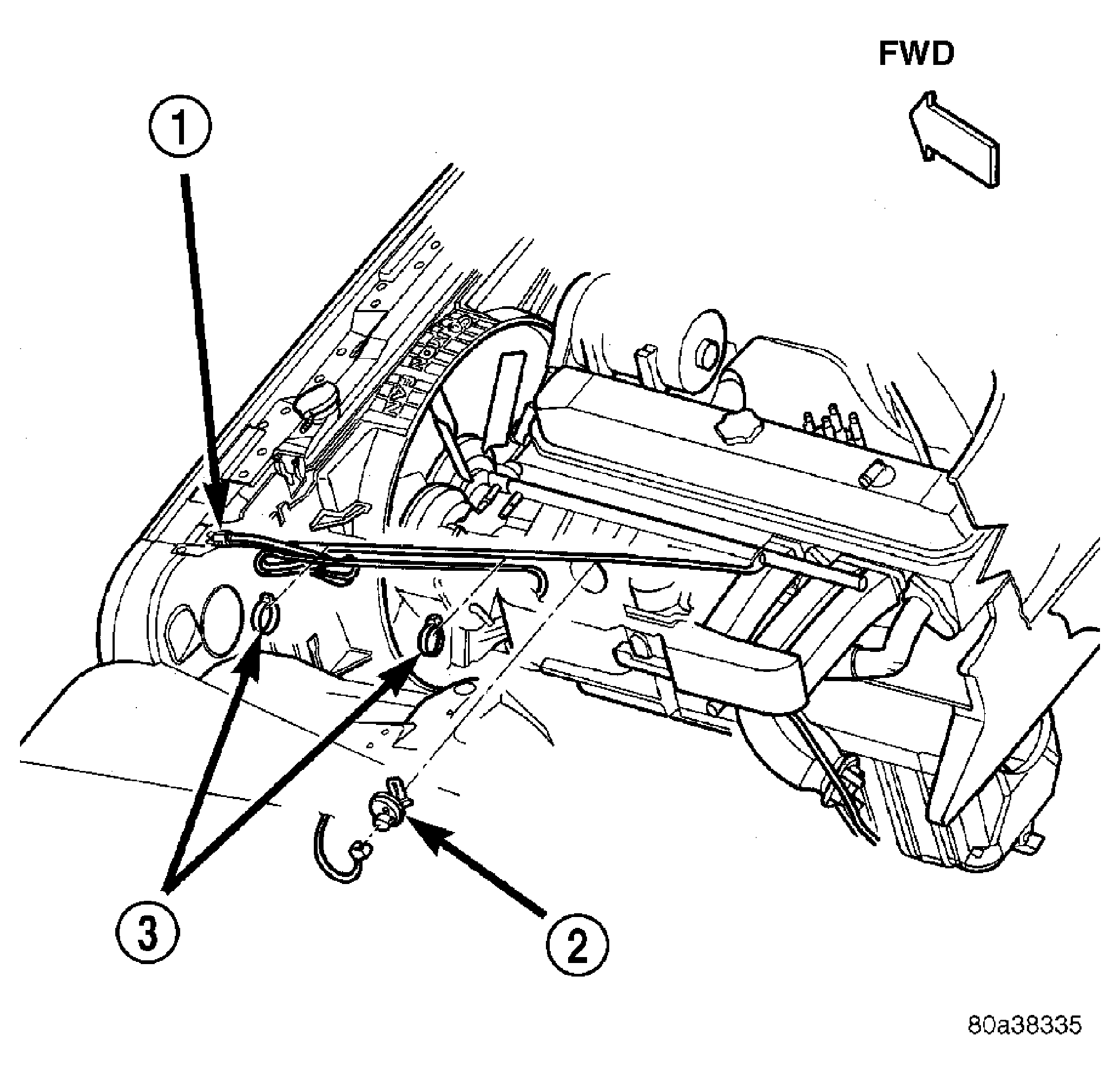 FWD

1

3

2

80a38335