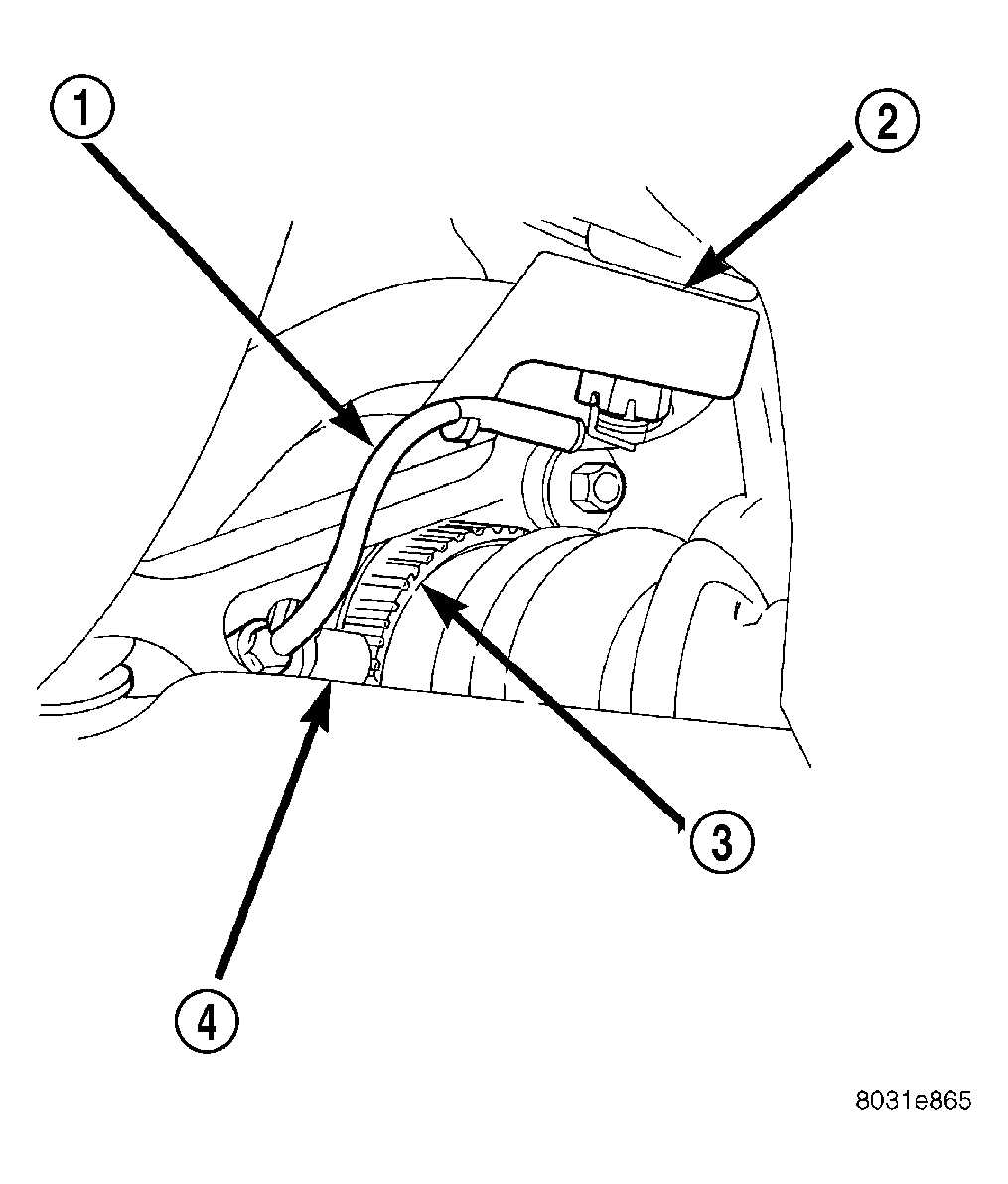 1
2
3
4
8031e865