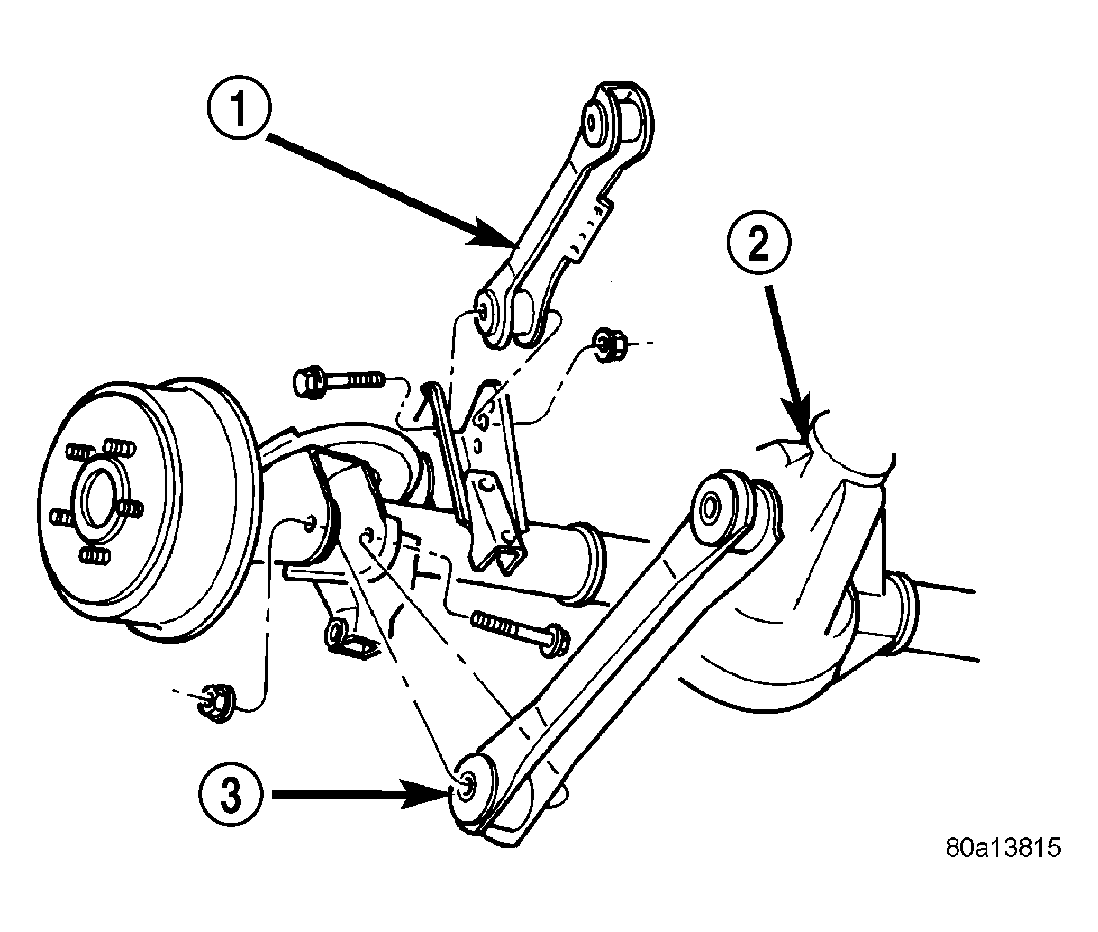 1
2
3
80a13815