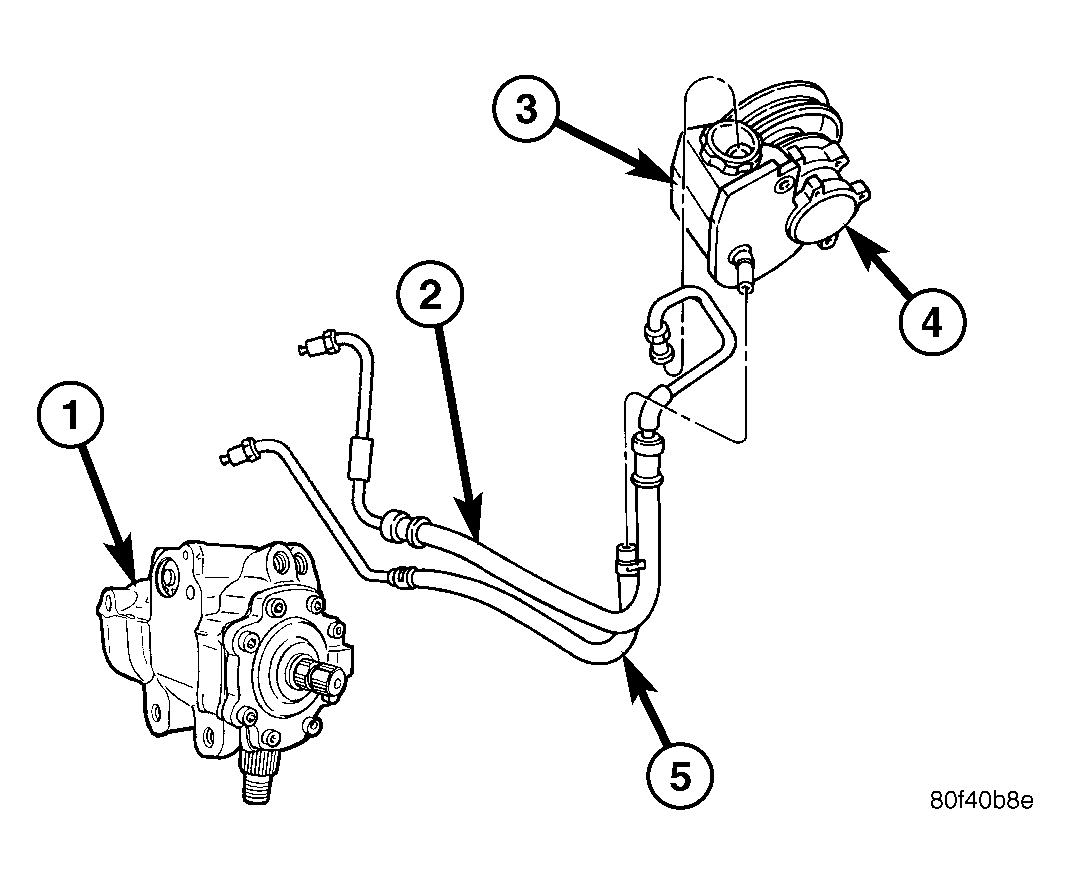 3
2
4
1
5
80f40b8e