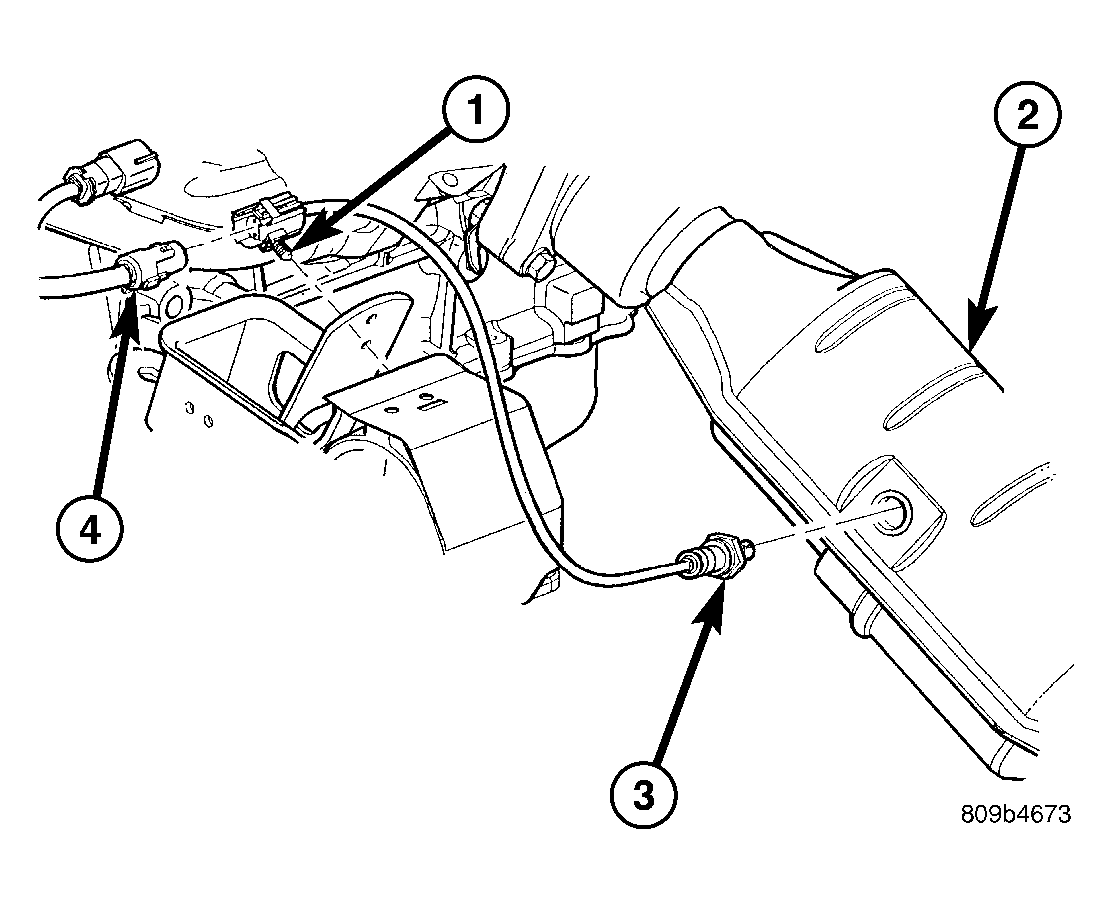 1
2
4
3
809b4673