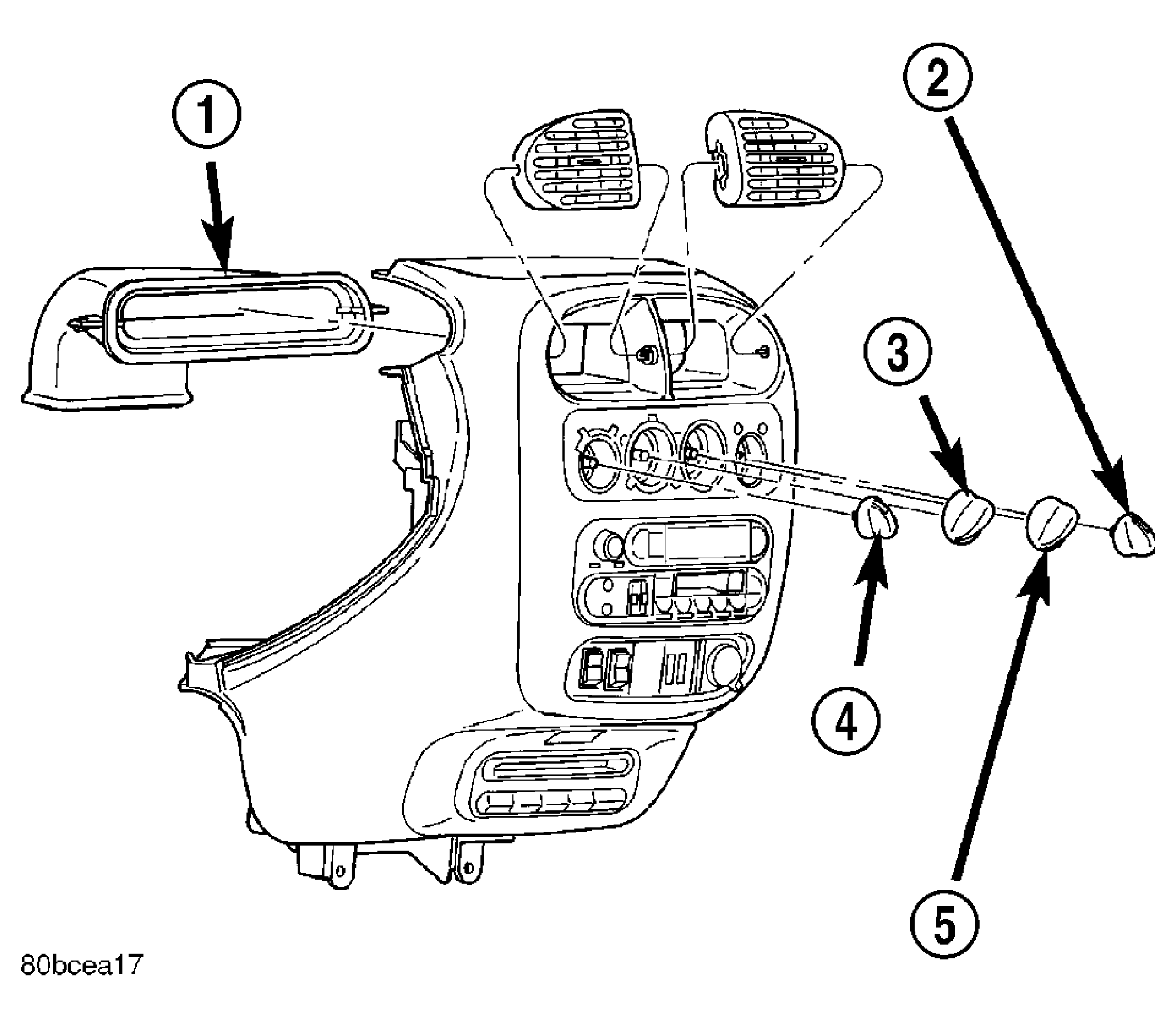 1

2

3

4

5

80bcea17