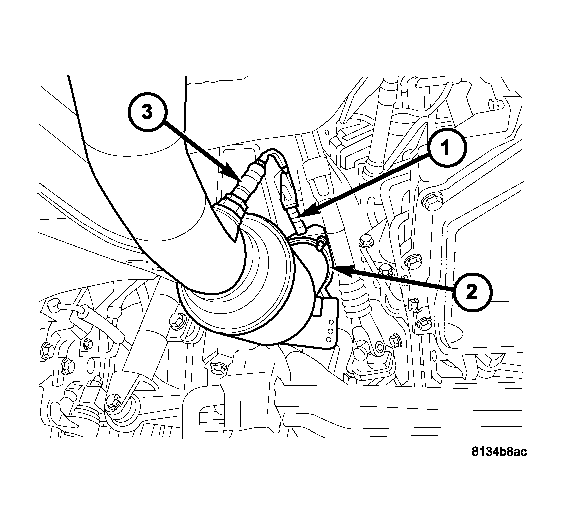 3
1
2
8134b8ac