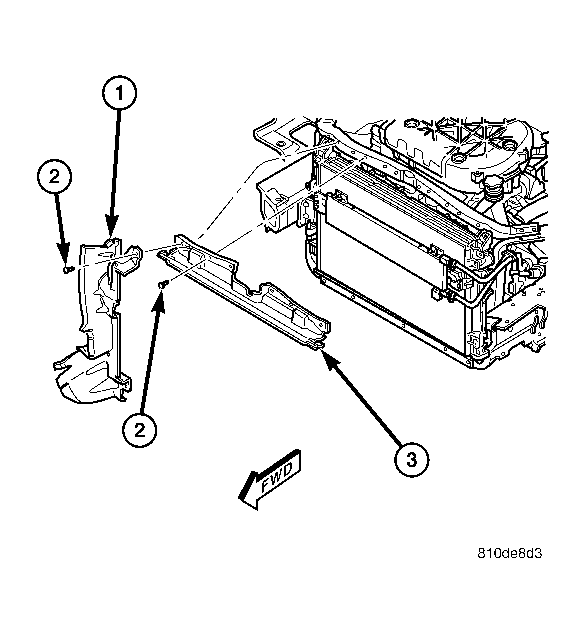 1

2

2

3

FWD

810de8d3