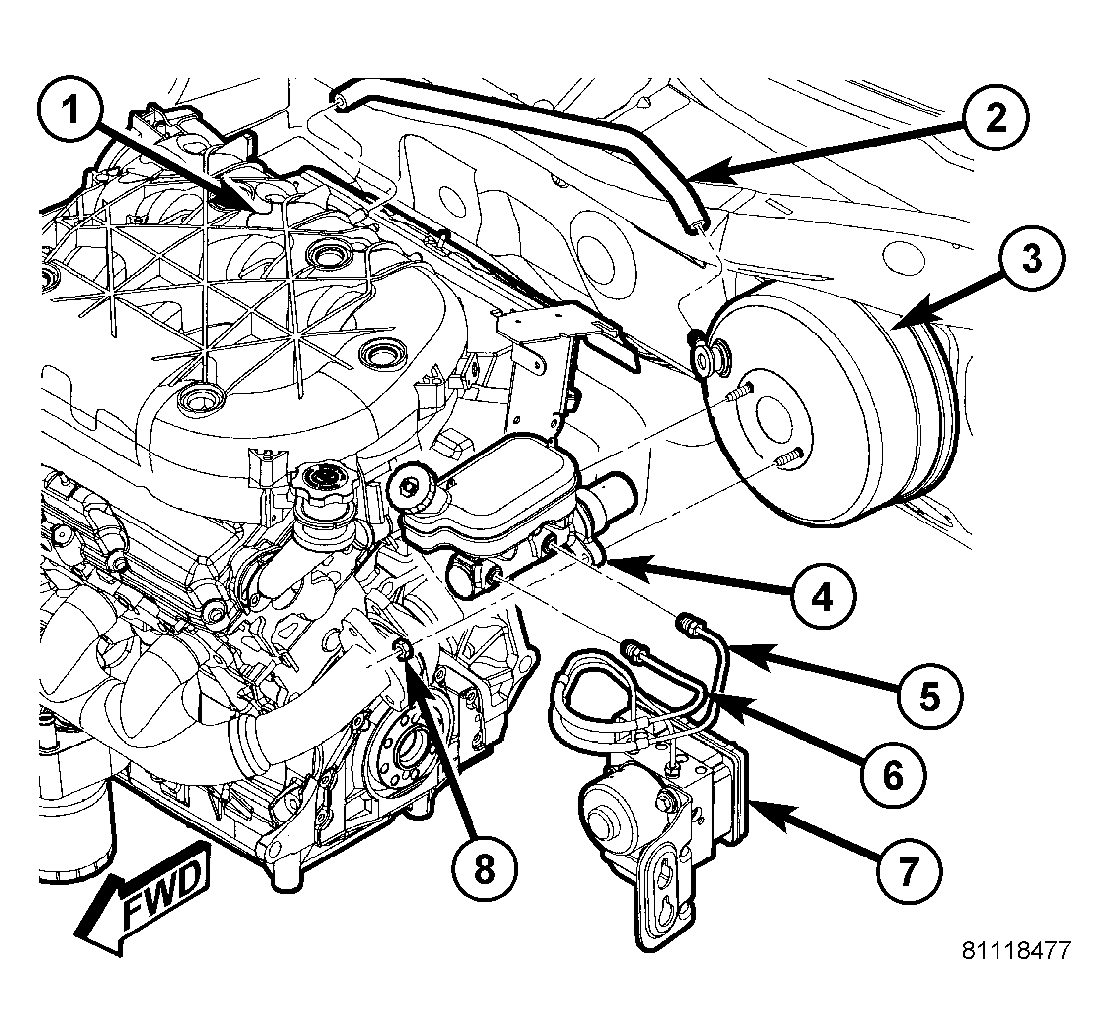 1
2
3
4
5
6
7
8
FWD
81118477