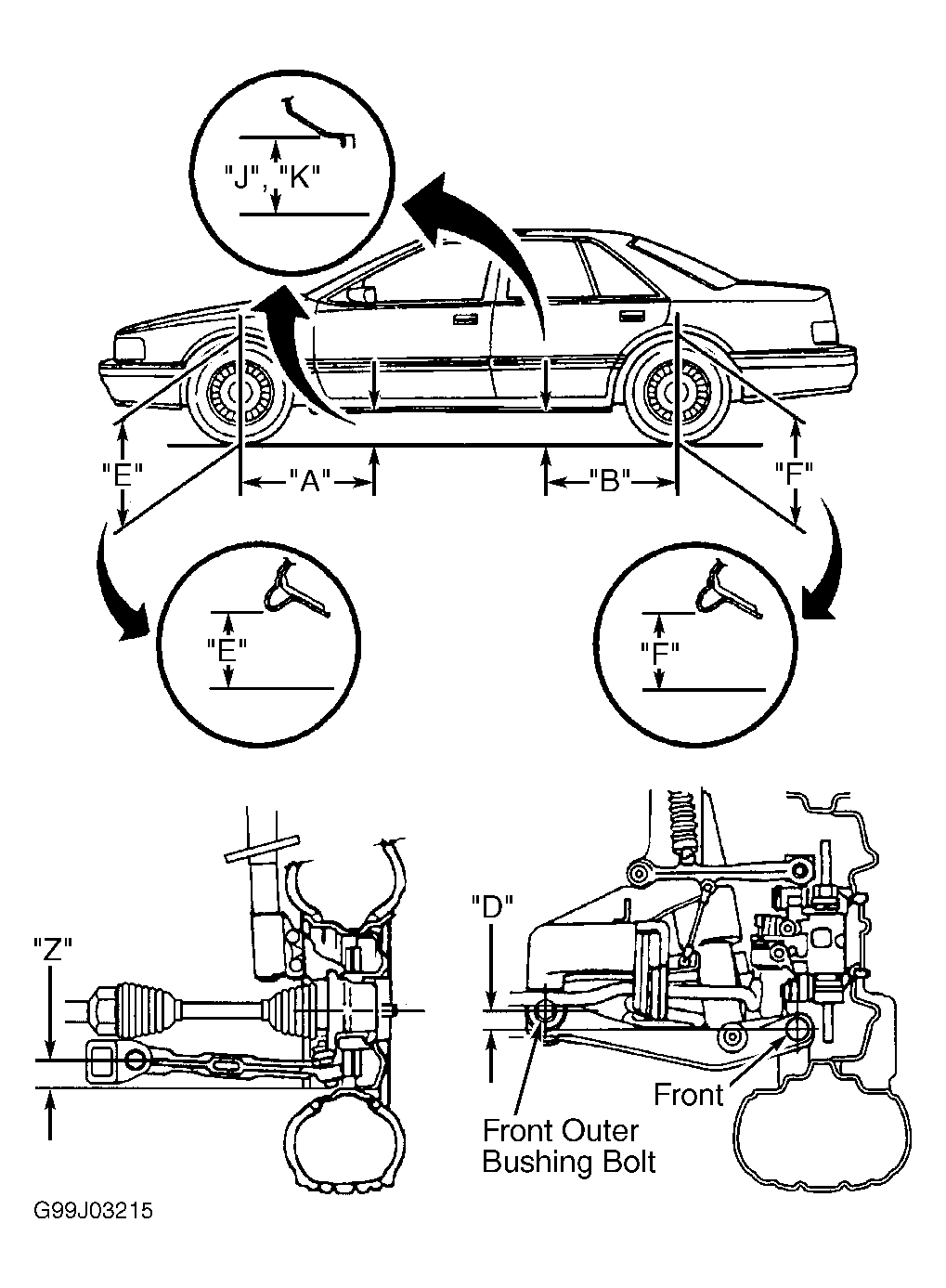 "J", "K"

"E"

"A"

"B"

"F"

"E"

"F"

"Z"

"D"

Front

Front Outer Bushing Bolt

G99J03215