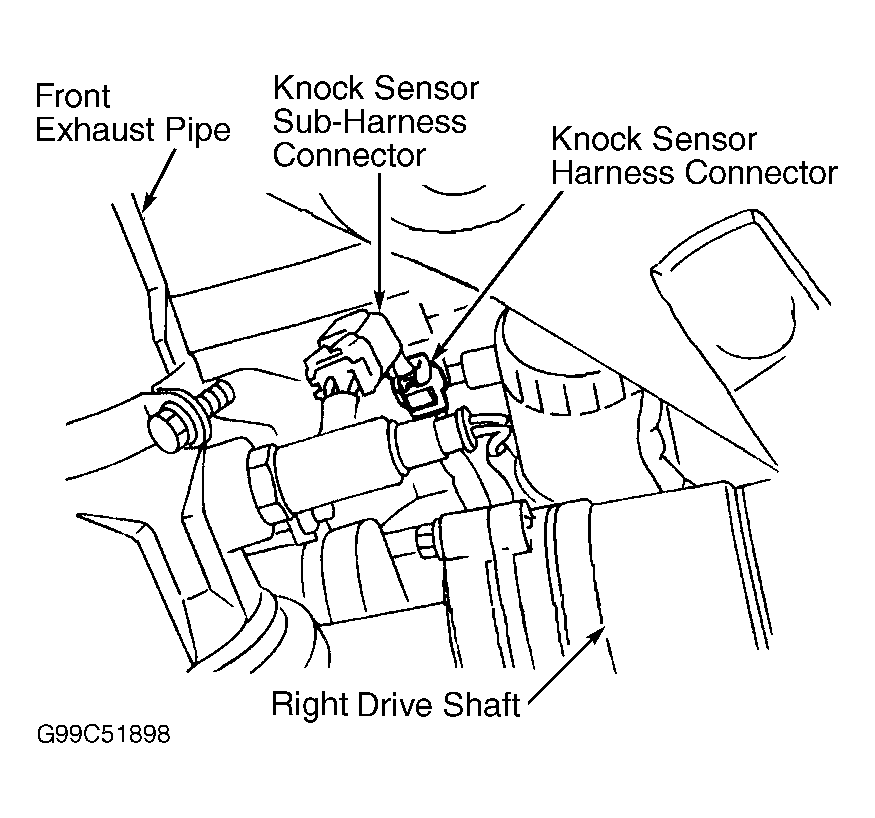 Front Exhaust Pipe

Knock Sensor Sub-Harness Connector

Knock Sensor Harness Connector

Right Drive Shaft

G99C51898