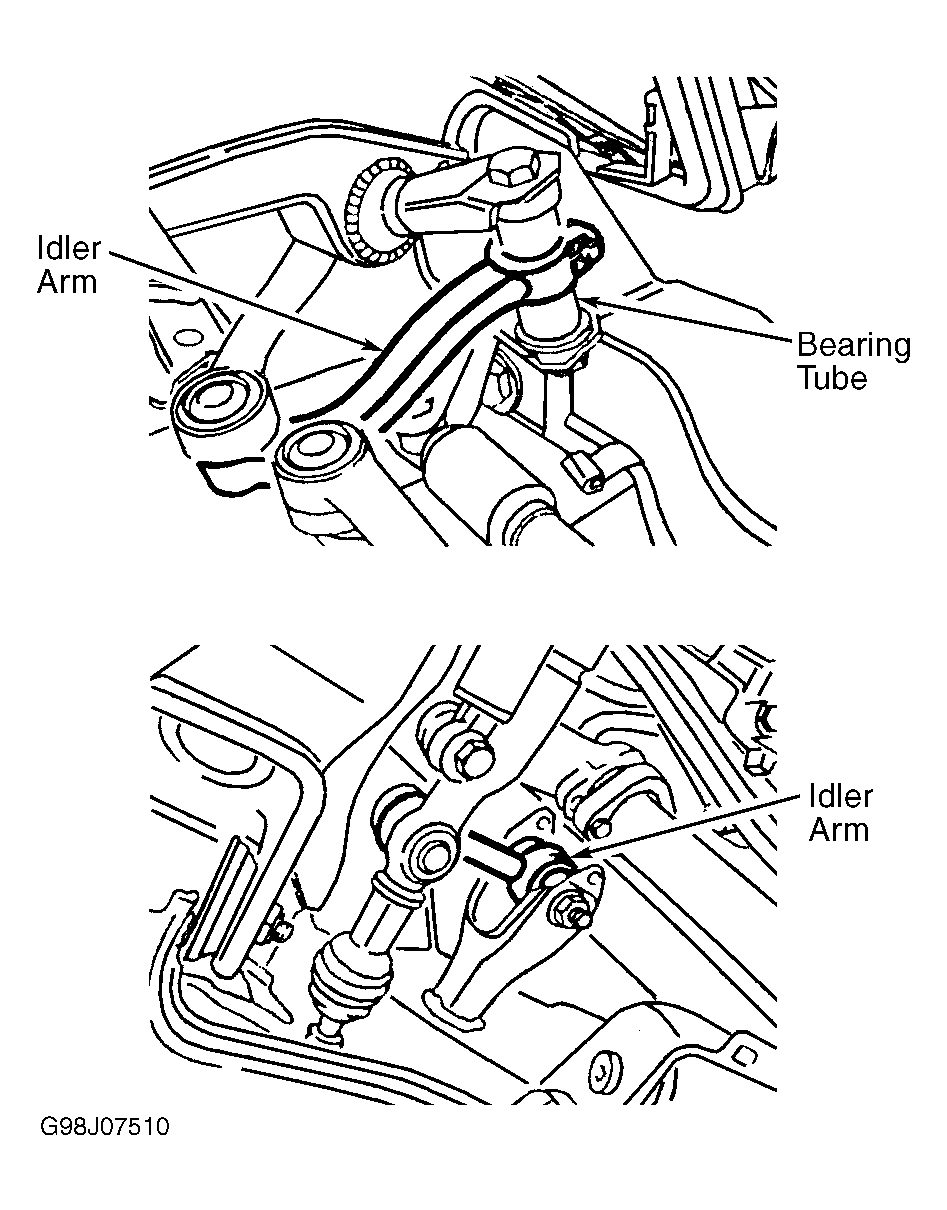 Idler Arm

Bearing Tube

Idler Arm

G98J07510