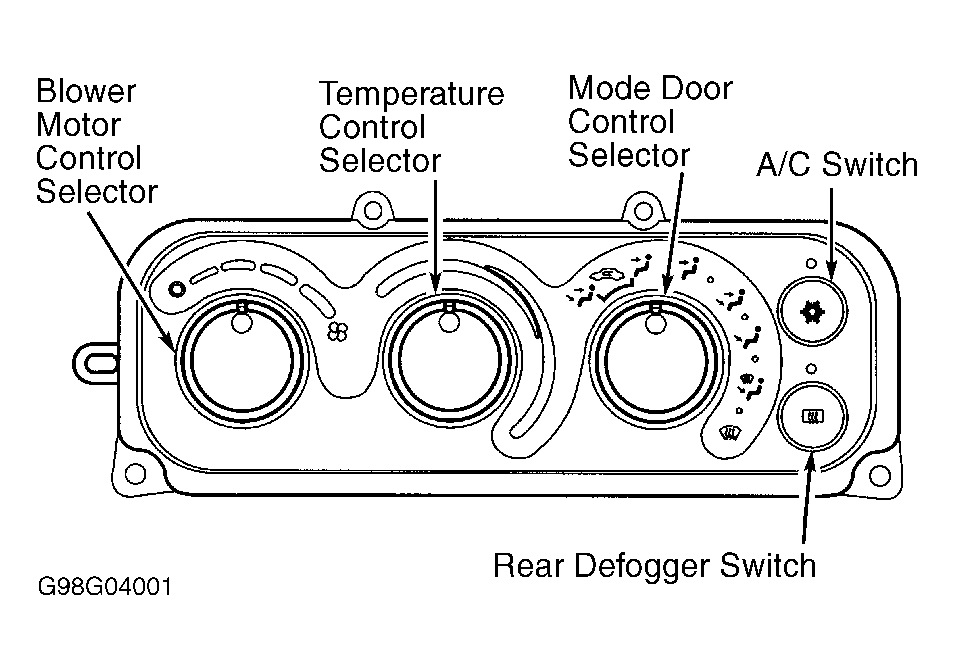 Blower Motor Control Selector

Temperature Control Selector

Mode Door Control Selector

A/C Switch

Rear Defogger Switch

G98G04001