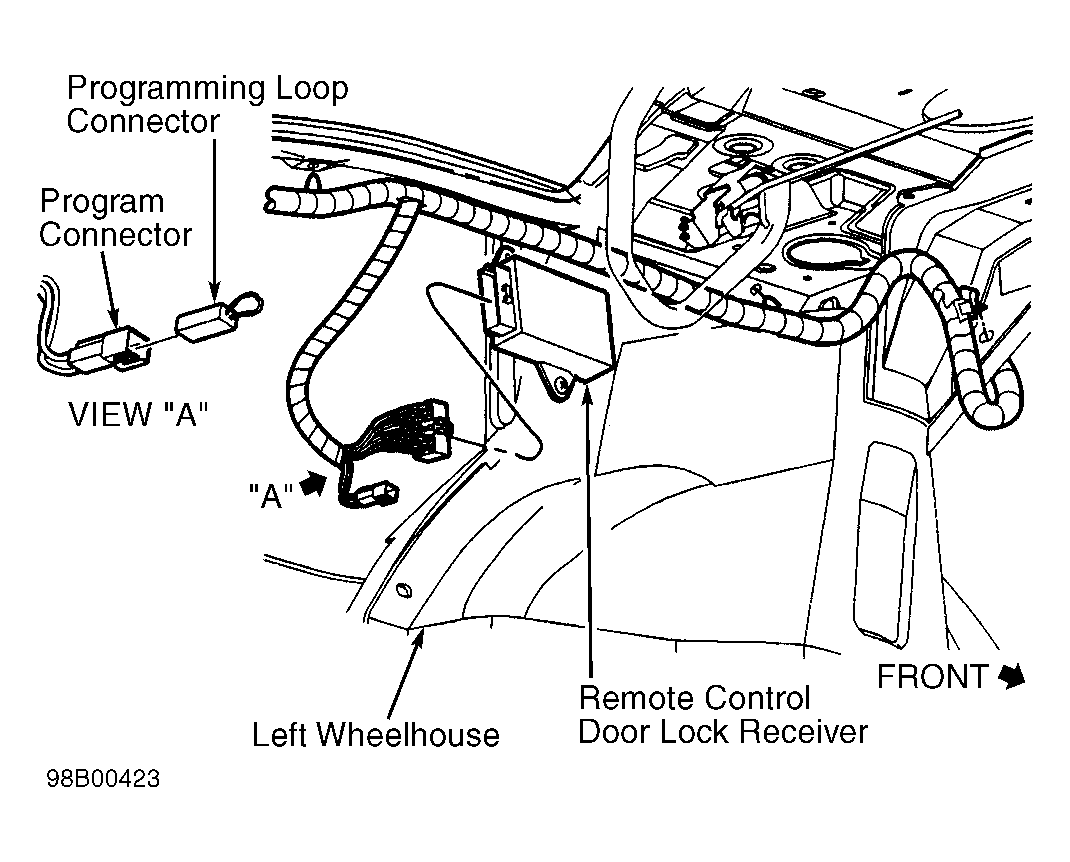 Programming Loop Connector

Program Connector

VIEW "A"

"A"

Left Wheelhouse

Remote Control Door Lock Receiver

FRONT

98B00423