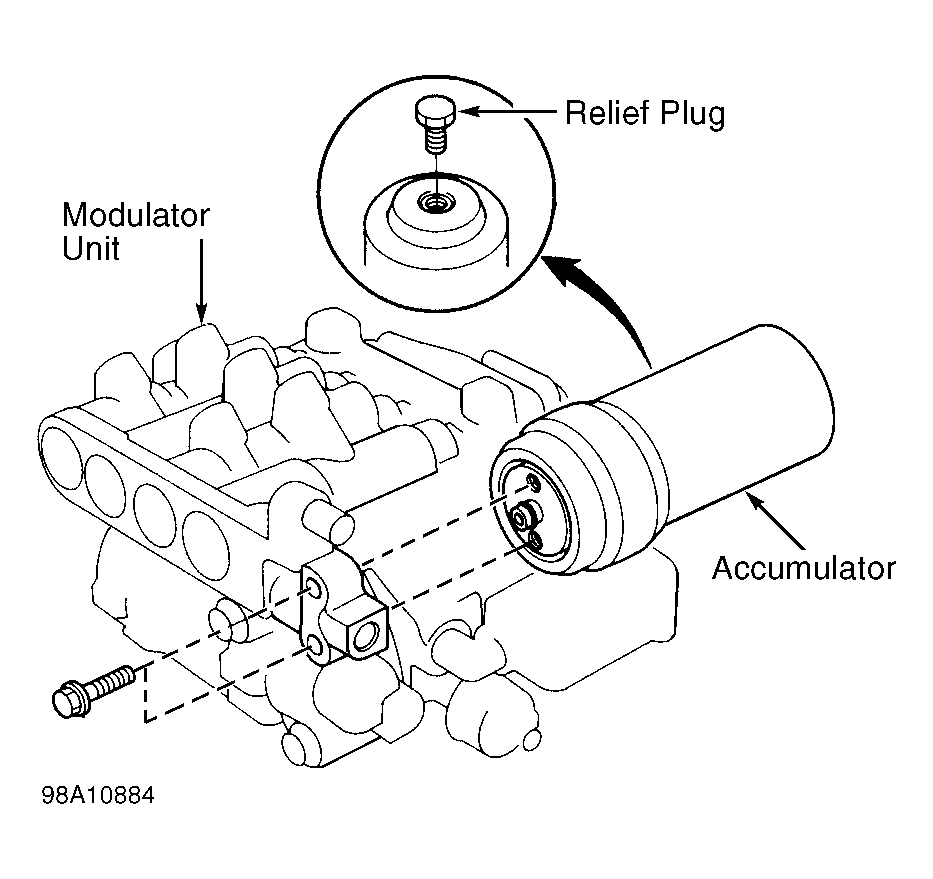 Relief Plug

Modulator Unit

Accumulator

98A10884