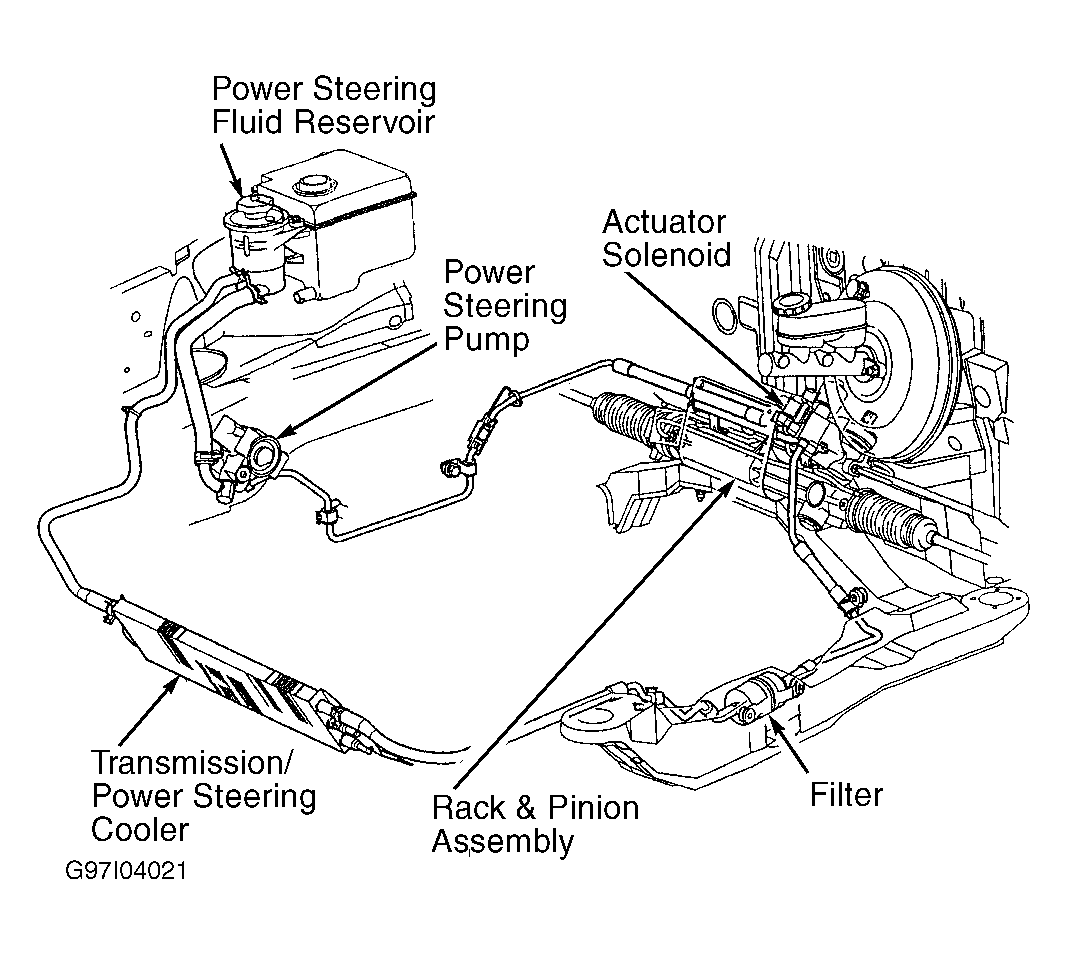 Power Steering Fluid Reservoir

Actuator Solenoid

Power Steering Pump

Transmission/ Power Steering Cooler

Rack & Pinion Assembly

Filter

G97I04021