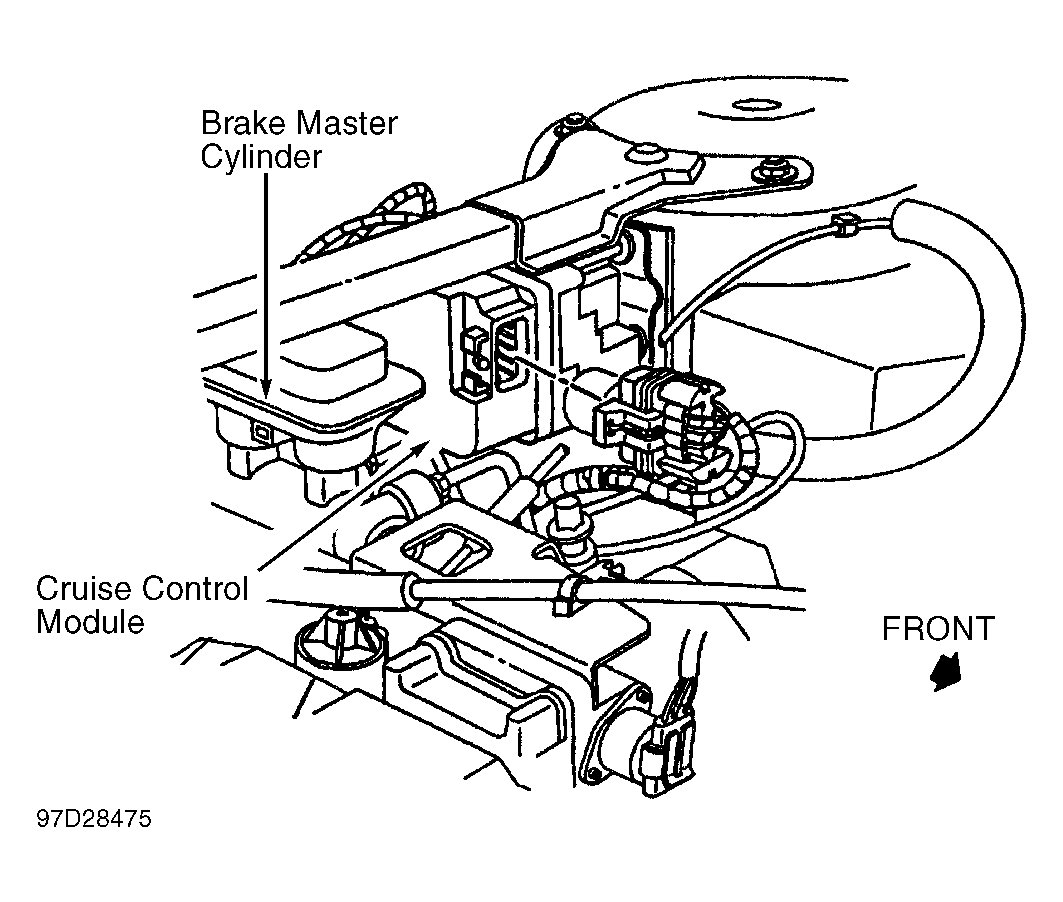 Brake Master Cylinder

Cruise Control Module

FRONT

97D28475