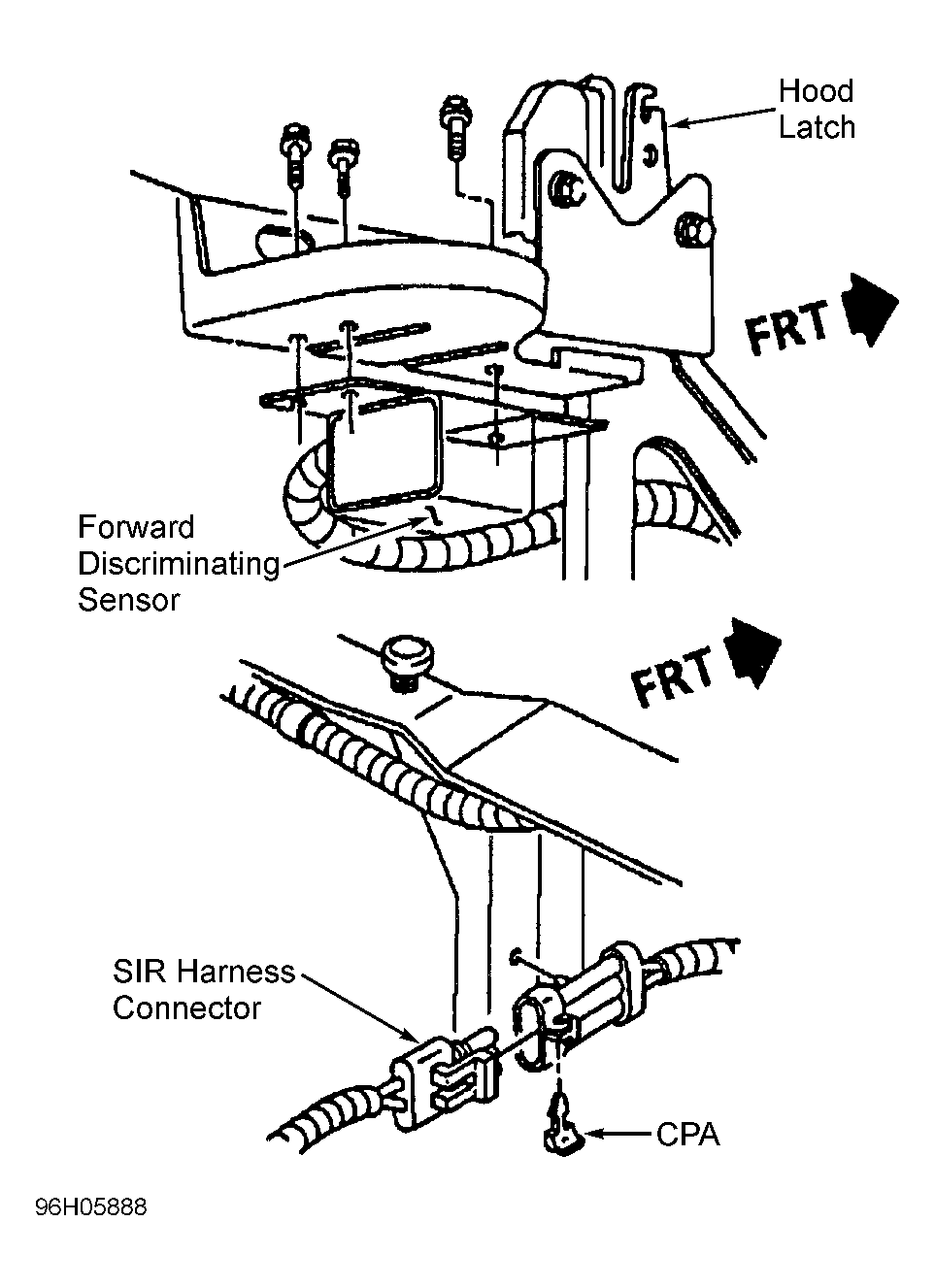 Hood Latch

FRT

Forward Discriminating Sensor

FRT

SIR Harness Connector

CPA

96H05888