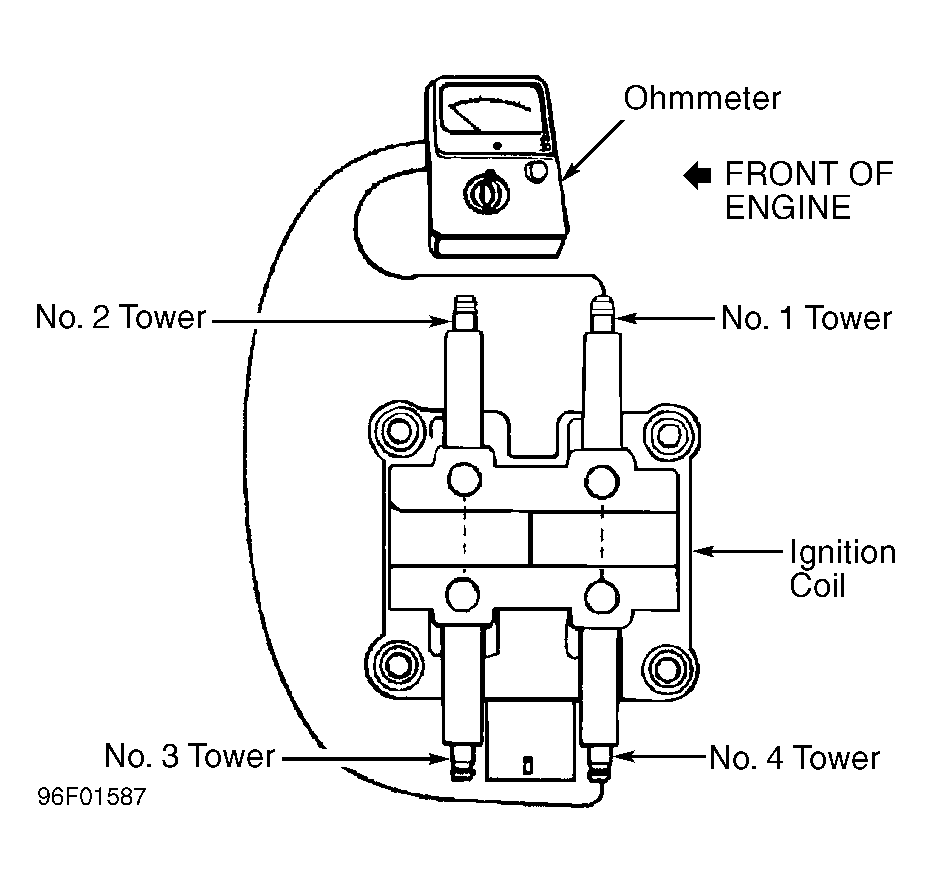 Ohmmeter

FRONT OF ENGINE

No. 2 Tower

No. 1 Tower

Ignition Coil

No. 3 Tower

No. 4 Tower

96F01587